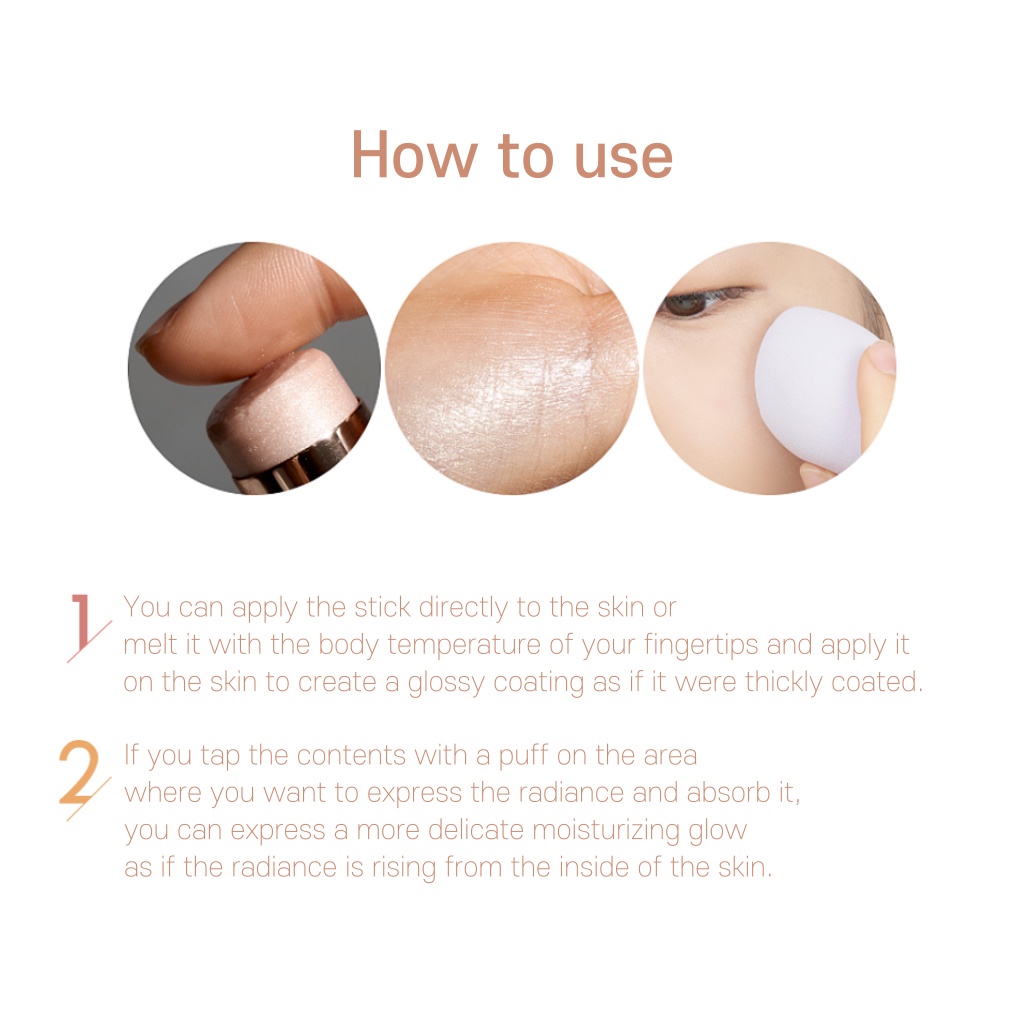 How to use

1 You can apply the stick directly to the skin or melt it with the body temperature of your fingertips and apply it on the skin to create a glossy coating as if it were thickly coated.

2 If you tap the contents with a puff on the area where you want to express the radiance and absorb it, you can express a more delicate moisturizing glow as if the radiance is rising from the inside of the skin.