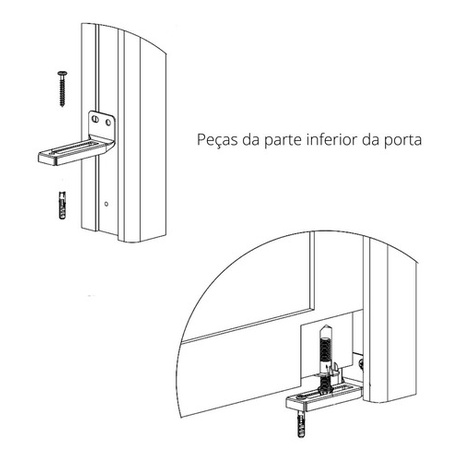 Peças da parte inferior da porta