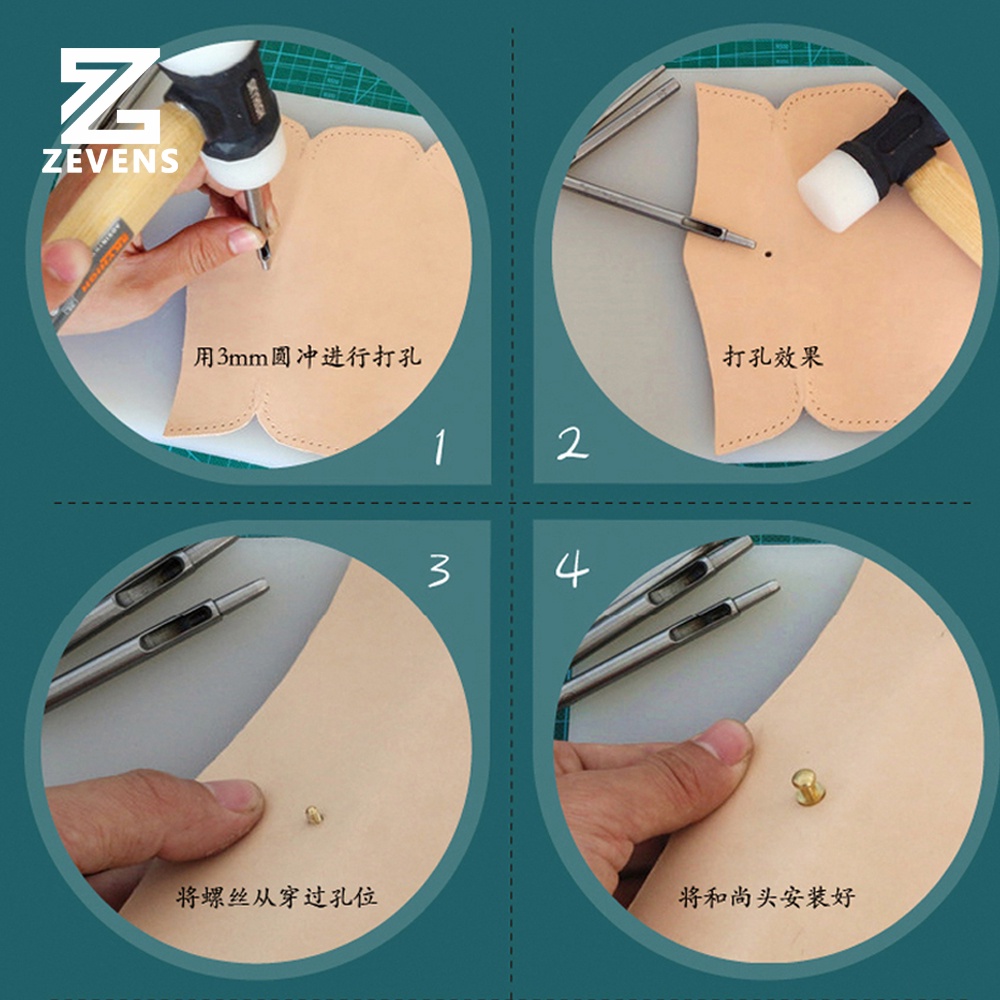 ZEVENS

用3mm圆冲进行打孔

1

打孔效果

2

3

将螺丝从穿过孔位

4

将和尚头安装好