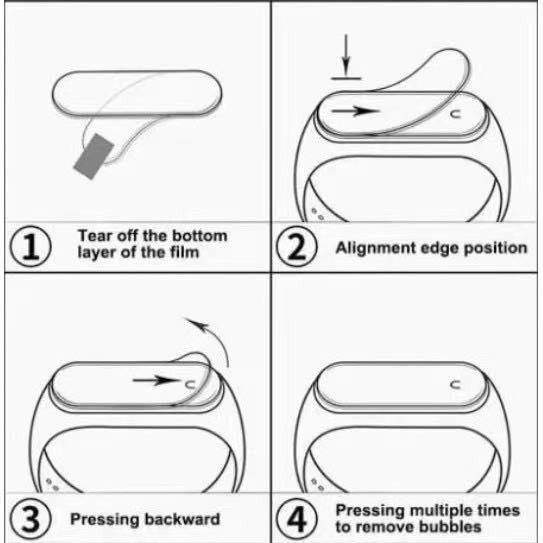 1 Tear off the bottom layer of the film

2 Alignment edge position

3 Pressing backward

4 Pressing multiple times to remove bubbles