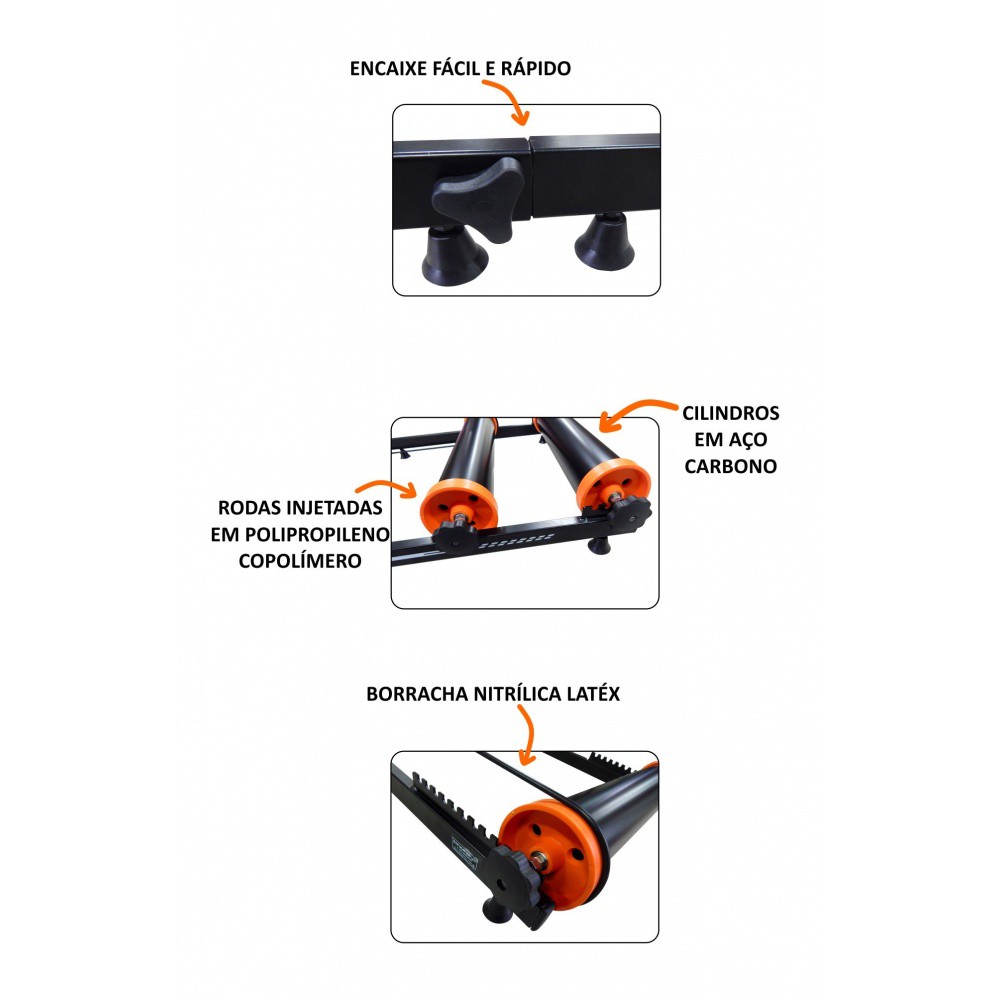 ENCAIXE FÁCIL E RÁPIDO

CILINDROS EM AÇO CARBONO

RODAS INJETADAS EM POLIPROPILENO COPOLÍMERO

BORRACHA NITRÍLICA LATÉX