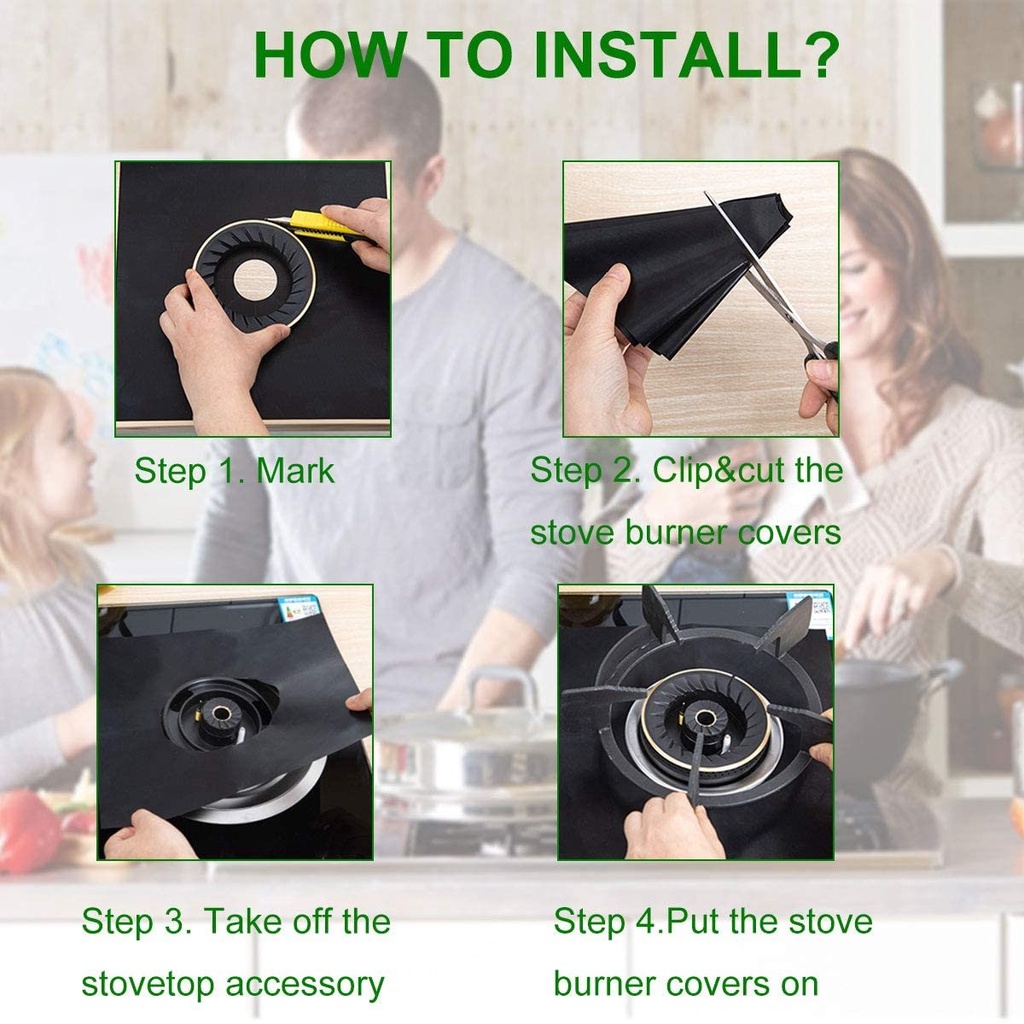 HOW TO INSTALL?

Step 1. Mark

Step 2. Clip&cut the stove burner covers

Step 3. Take off the stovetop accessory

Step 4.Put the stove burner covers on