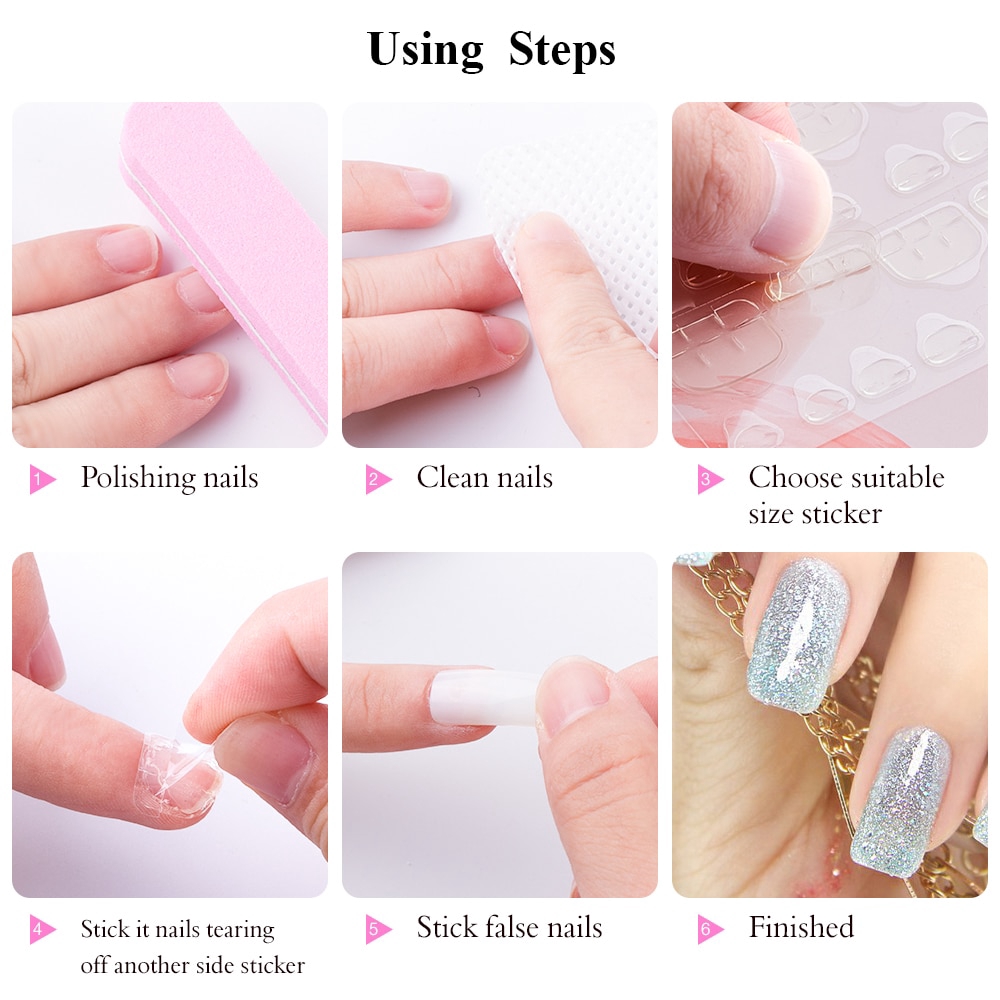 Using Steps

1 Polishing nails

2 Clean nails

3 Choose suitable size sticker

4 Stick it nails tearing off another side sticker

5 Stick false nails

6 Finished