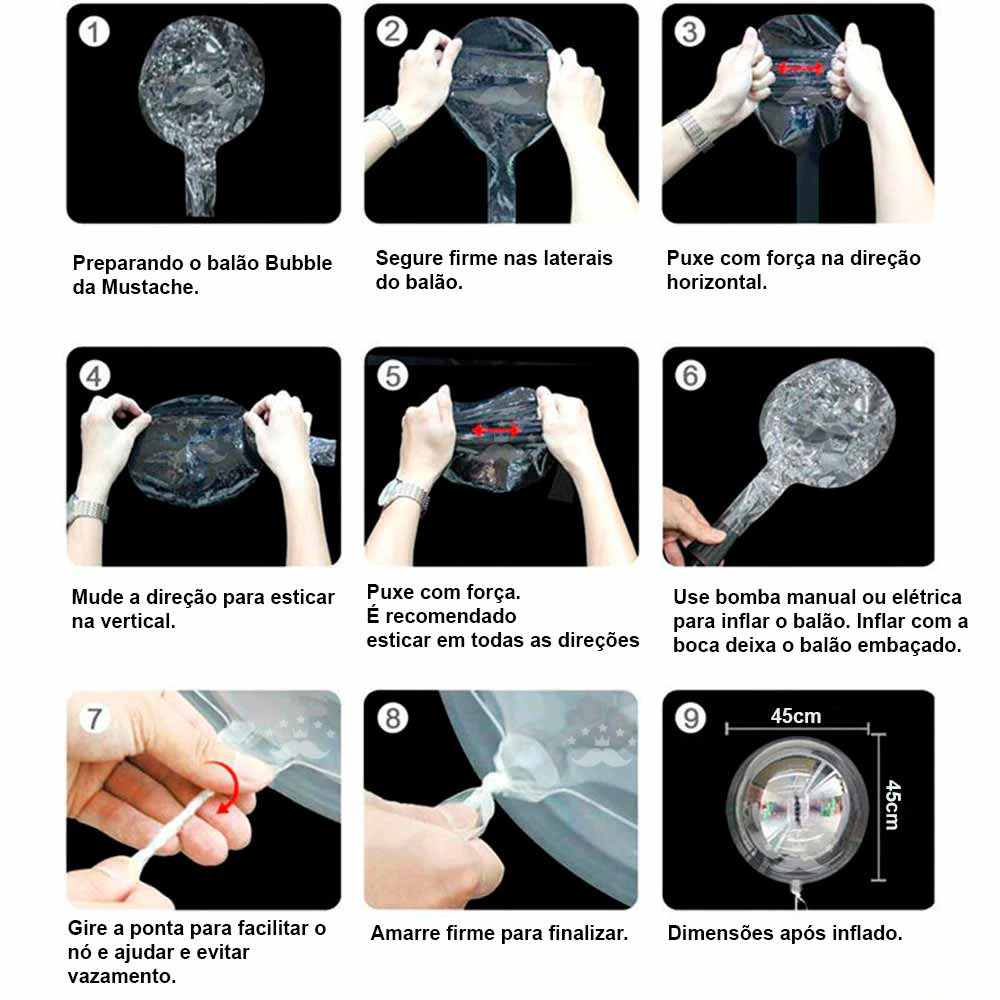 1

Preparando o balão Bubble da Mustache.

2

Segure firme nas laterais do balão.

3

Puxe com força na direção horizontal.

4

Mude a direção para esticar na vertical.

5

Puxe com força.
É recomendado esticar em todas as direções

6

Use bomba manual ou elétrica para inflar o balão. Inflar com a boca deixa o balão embaçado.

7

Gire a ponta para facilitar o nó e ajudar e evitar vazamento.

8

Amarre firme para finalizar.

9

45cm

45cm

Dimensões após inflado.