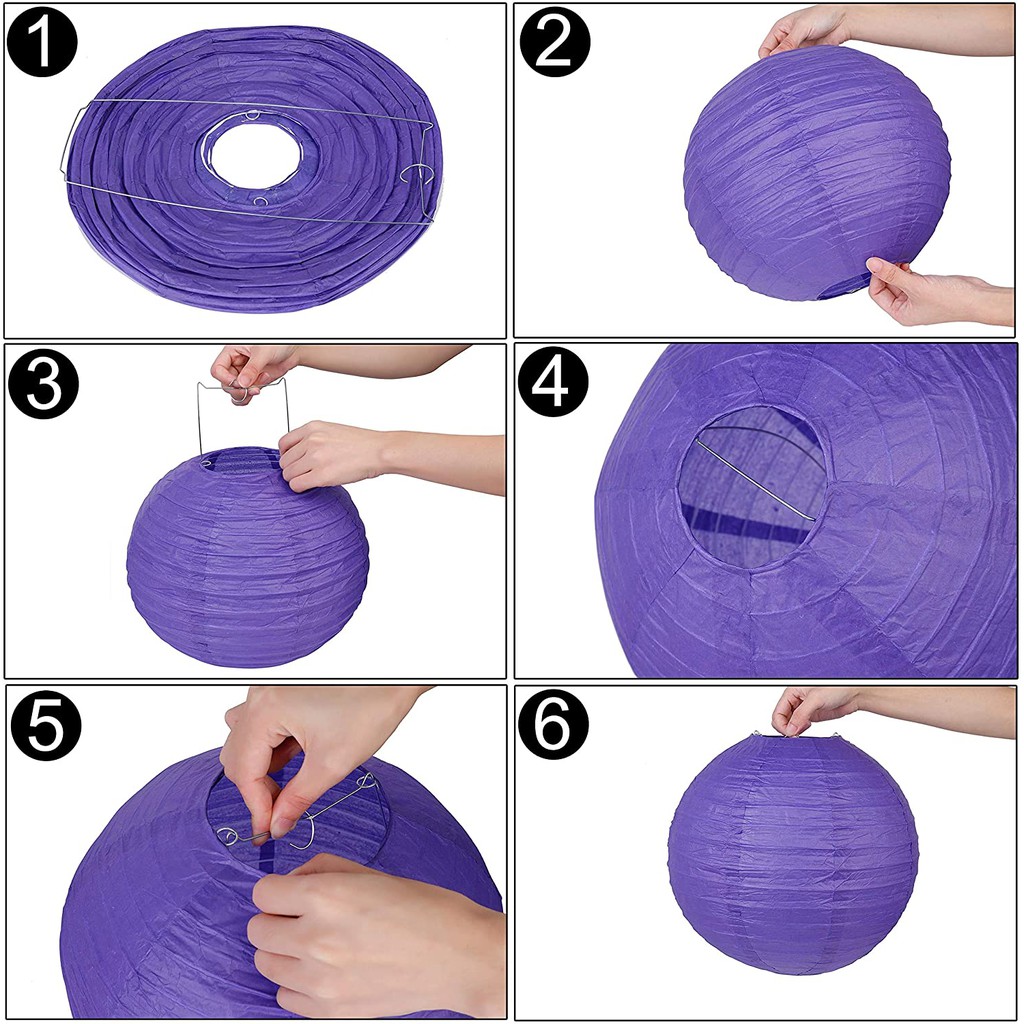 1

2

3

4

5

6