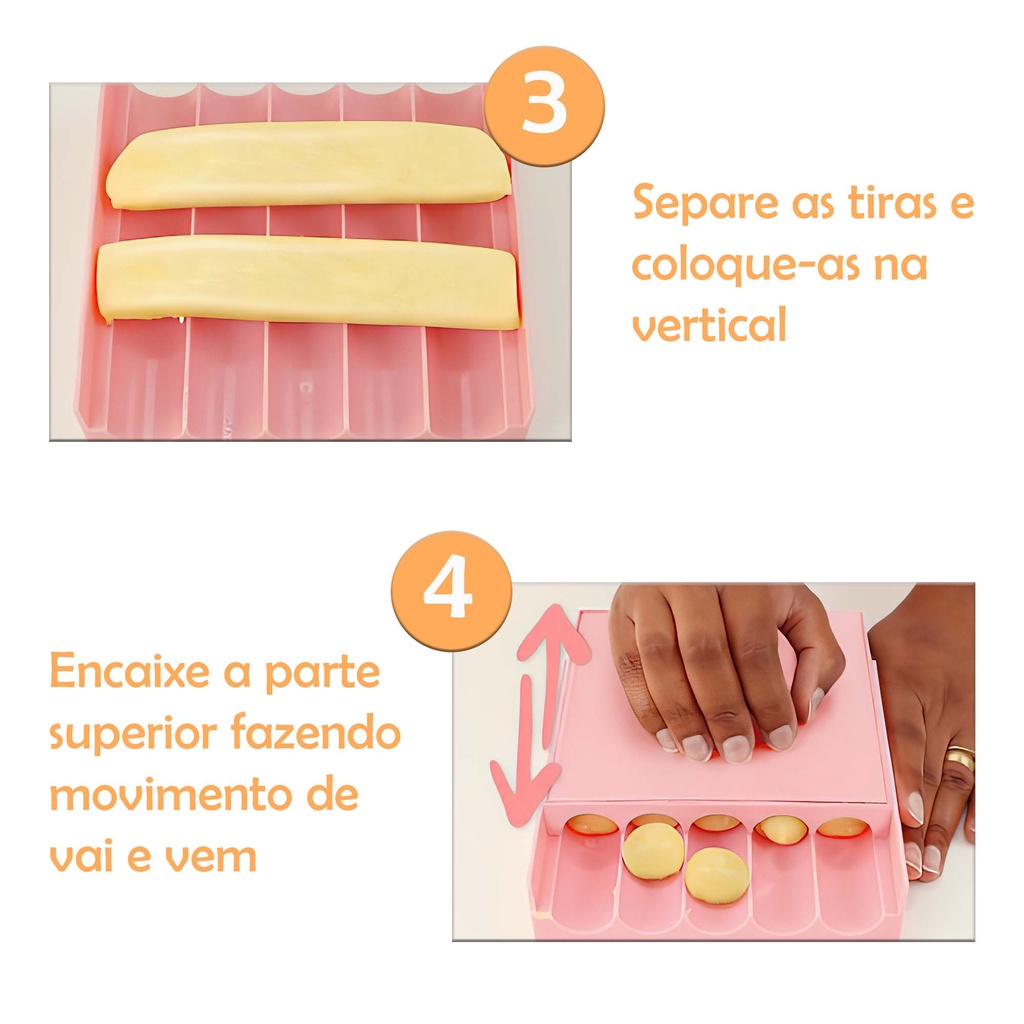 3

Separe as tiras e coloque-as na vertical

4

Encaixe a parte superior fazendo movimento de vai e vem