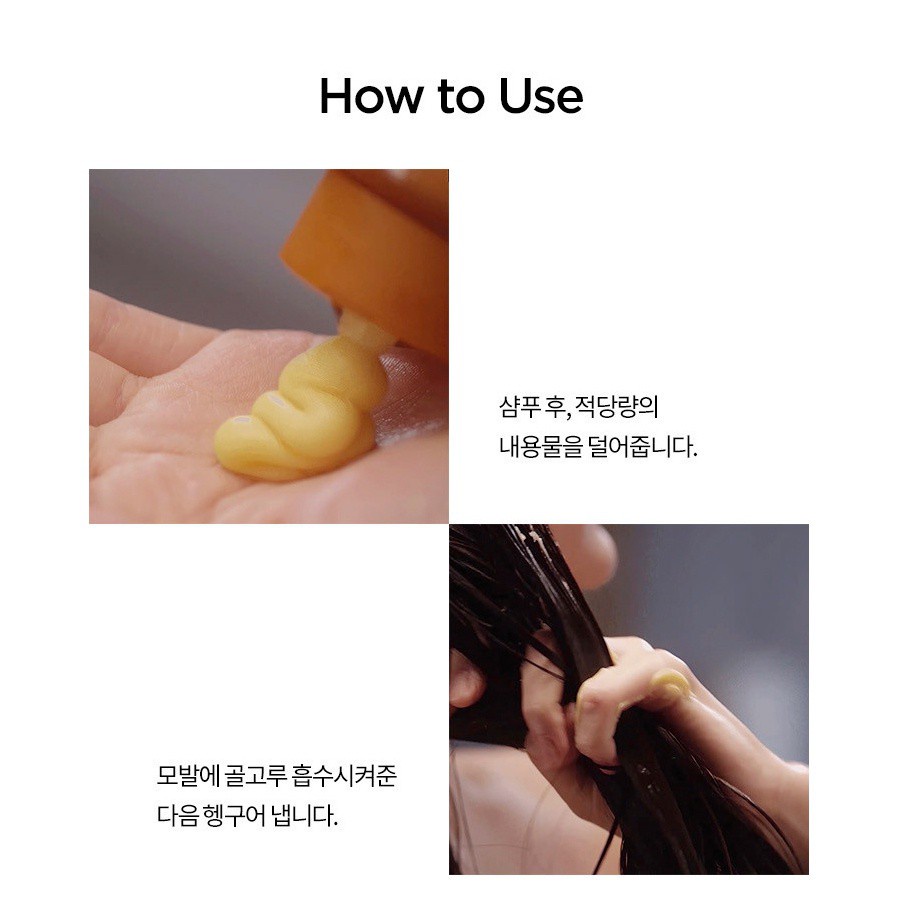 How to Use

샴푸 후, 적당량의 내용물을 덜어줍니다.

모발에 골고루 흡수시켜준 다음 헹구어 냅니다.