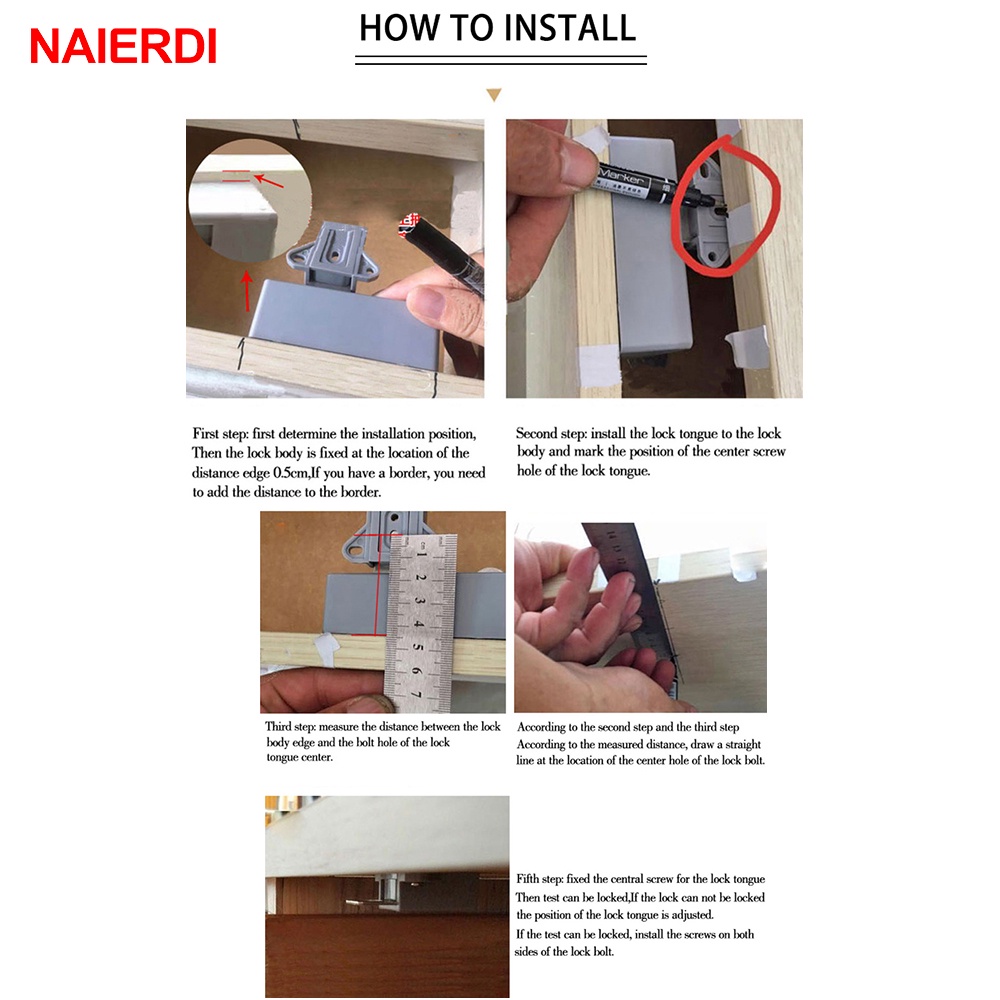 NAIERDI

HOW TO INSTALL

Marker

First step: first determine the installation position, Then the lock body is fixed at the location of the distance edge 0.5cm,If you have a border, you need to add the distance to the border.

Second step: install the lock tongue to the lock body and mark the position of the center screw hole of the lock tongue.

1 2 3 4 5 6 7

Third step: measure the distance between the lock body edge and the bolt hole of the lock tongue center.

According to the second step and the third step According to the measured distance, draw a straight line at the location of the center hole of the lock bolt.

Fifth step: fixed the central screw for the lock tongue Then test can be locked,If the lock can not be locked the position of the lock tongue is adjusted.
If the test can be locked, install the screws on both sides of the lock bolt.