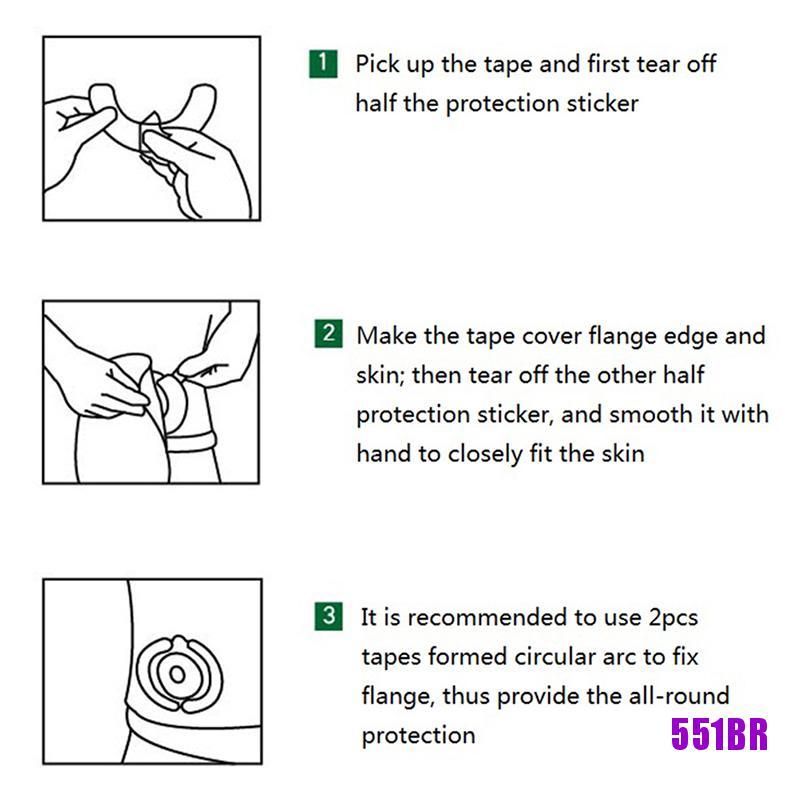 1 Pick up the tape and first tear off half the protection sticker

2 Make the tape cover flange edge and skin; then tear off the other half protection sticker, and smooth it with hand to closely fit the skin

3 It is recommended to use 2pcs tapes formed circular arc to fix flange, thus provide the all-round protection

551BR