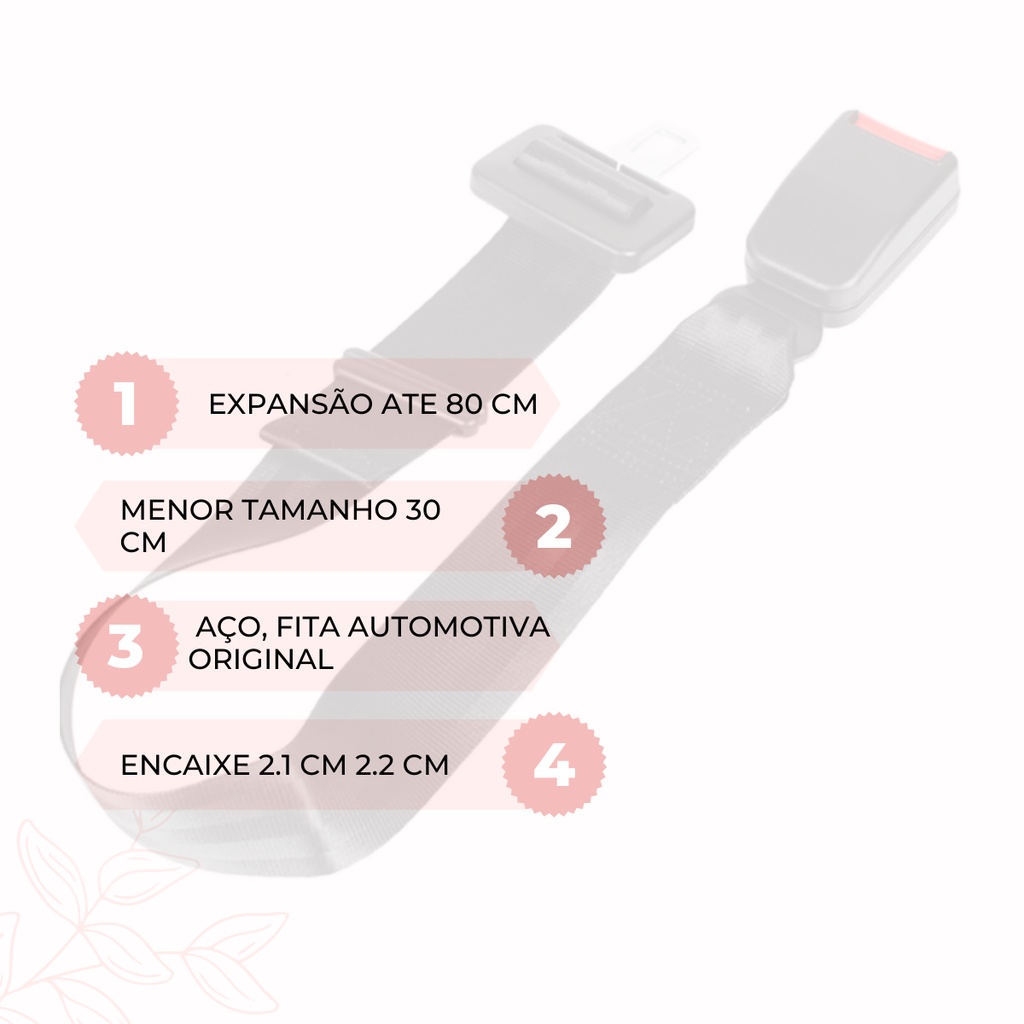 1

EXPANSÃO ATE 80 CM

MENOR TAMANHO 30 CM

2

3

AÇO, FITA AUTOMOTIVA ORIGINAL

ENCAIXE 2.1 CM 2.2 CM

4