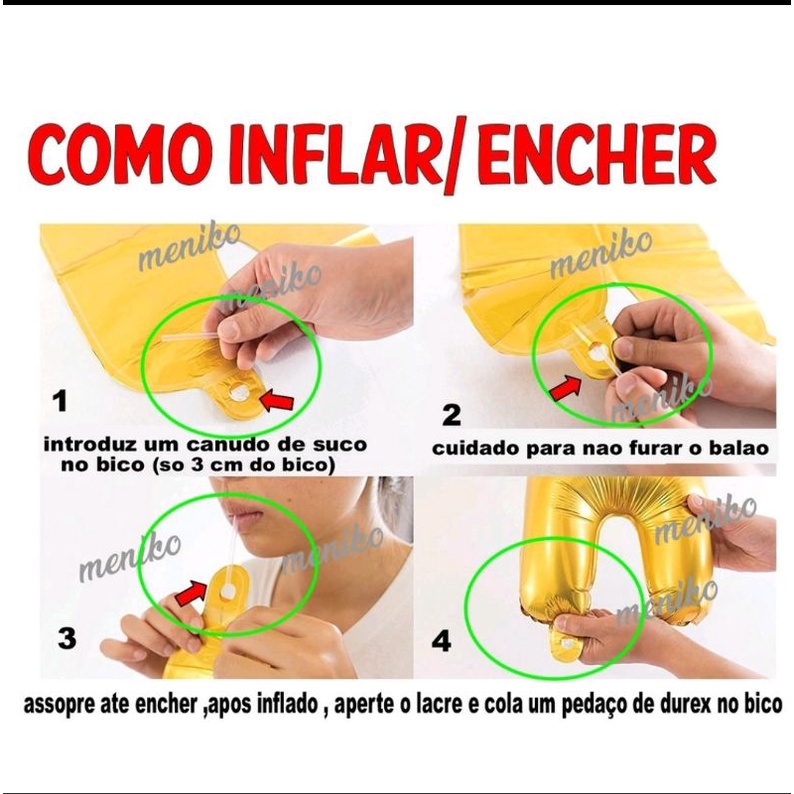 COMO INFLAR/ ENCHER

meniko

meniko

1

introduz um canudo de suco no bico (so 3 cm do bico)

meniko

meniko

2

cuidado para nao furar o balao

meniko

meniko

3

meniko

meniko

4

assopre ate encher ,apos inflado , aperte o lacre e cola um pedaço de durex no bico