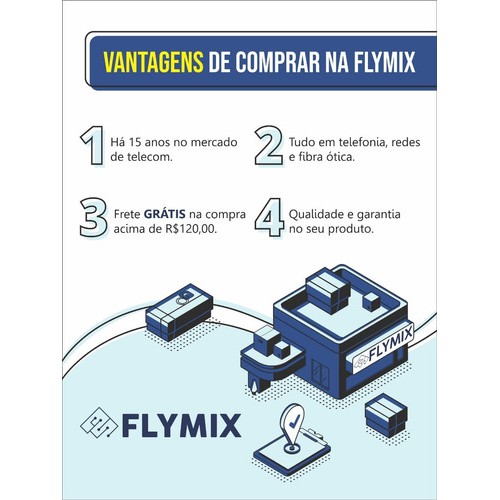 VANTAGENS DE COMPRAR NA FLYMIX

1 Há 15 anos no mercado de telecom.

2 Tudo em telefonia, redes e fibra ótica.

3 Frete GRÁTIS na compra acima de R$120,00.

4 Qualidade e garantia no seu produto.

FLYMIX

FLYMIX