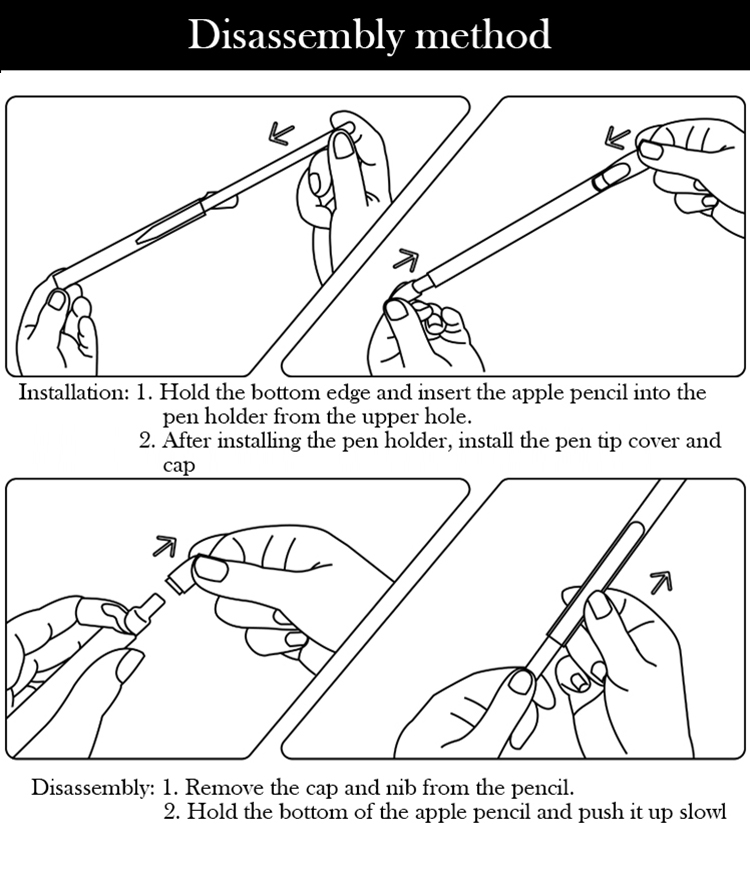 Disassembly method

Installation: 1. Hold the bottom edge and insert the apple pencil into the pen holder from the upper hole.
2. After installing the pen holder, install the pen tip cover and cap

Disassembly: 1. Remove the cap and nib from the pencil.
2. Hold the bottom of the apple pencil and push it up slowl