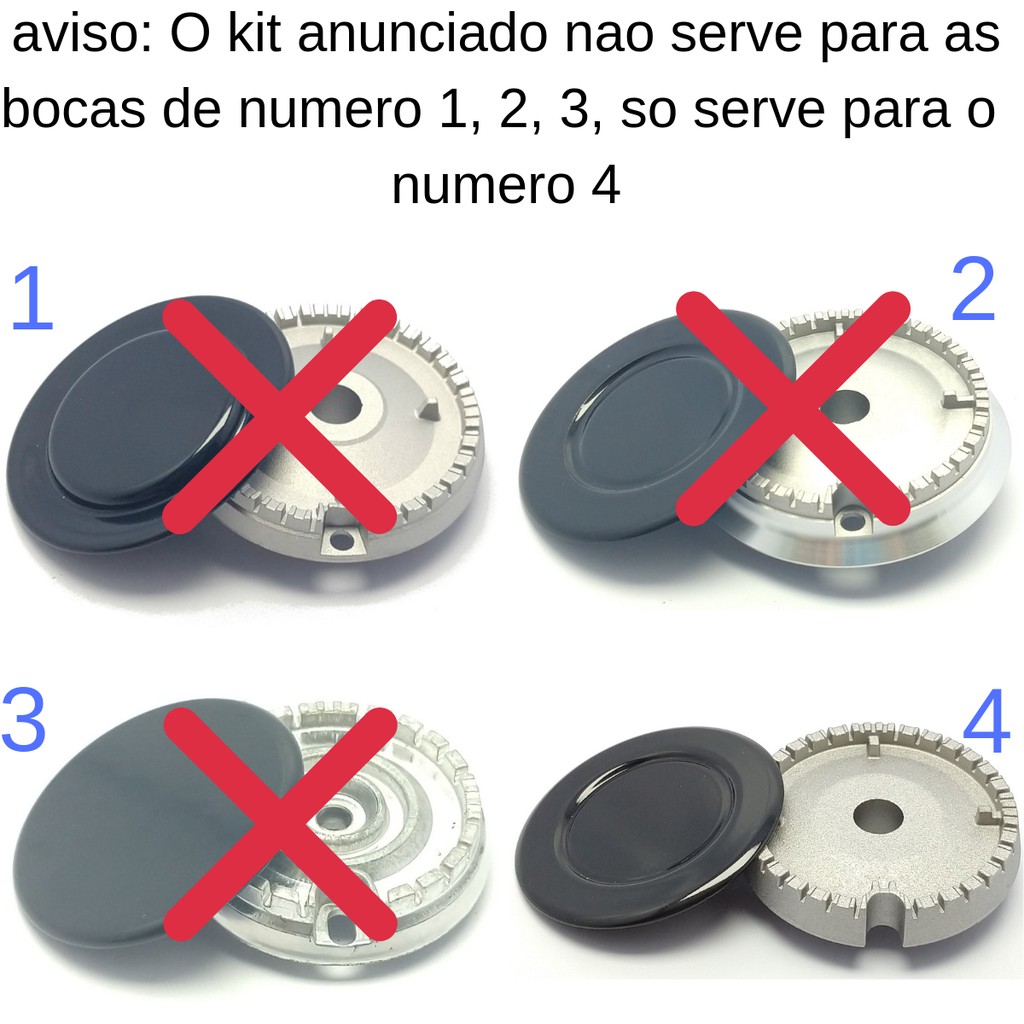 aviso: O kit anunciado nao serve para as bocas de numero 1, 2, 3, so serve para o numero 4

1

2

3

4