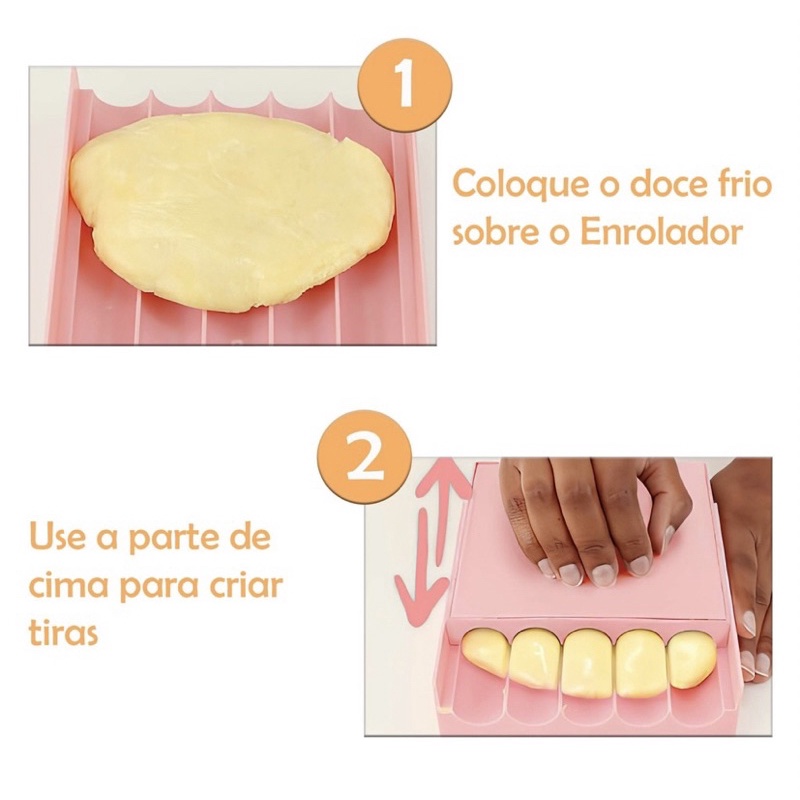 1

Coloque o doce frio sobre o Enrolador

2

Use a parte de cima para criar tiras