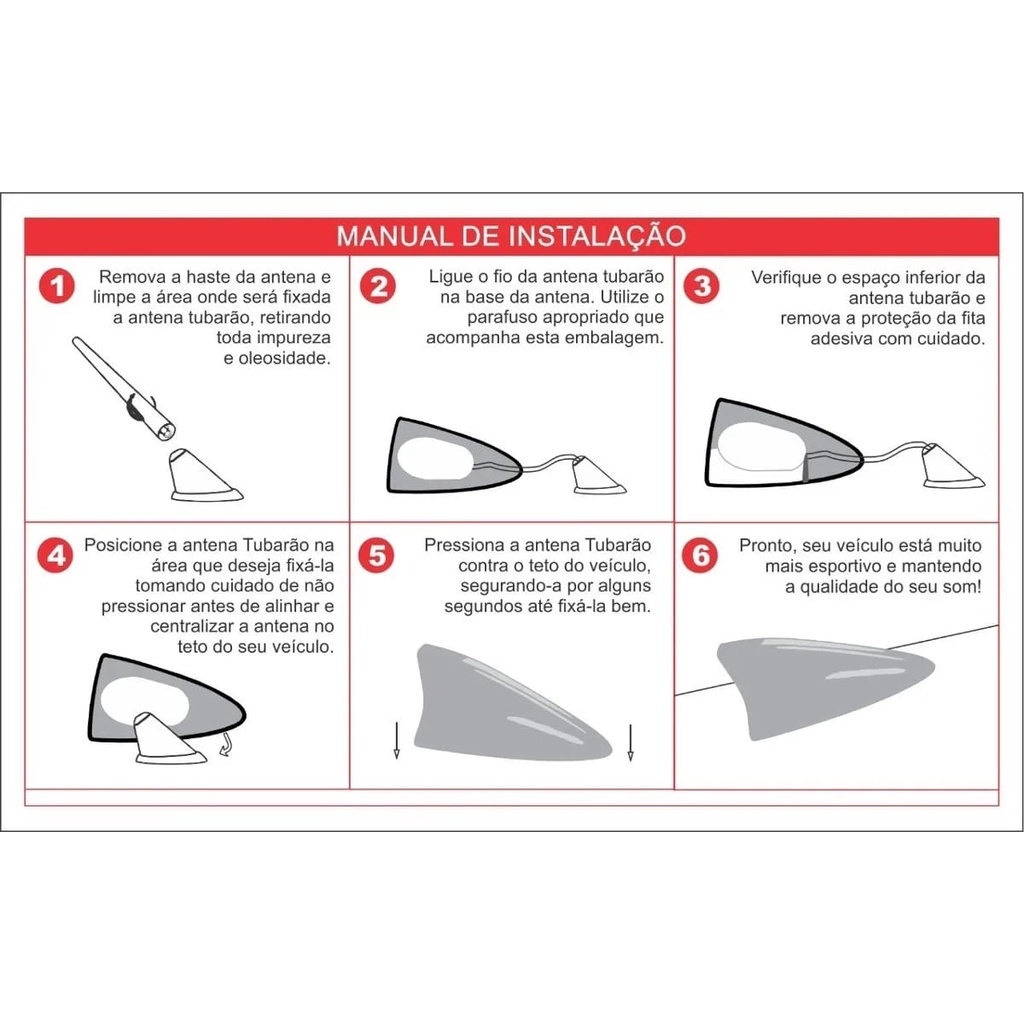 MANUAL DE INSTALAÇÃO

1 Remova a haste da antena e limpe a área onde será fixada a antena tubarão, retirando toda impureza e oleosidade.

2 Ligue o fio da antena tubarão na base da antena. Utilize o parafuso apropriado que acompanha esta embalagem.

3 Verifique o espaço inferior da antena tubarão e remova a proteção da fita adesiva com cuidado.

4 Posicione a antena Tubarão na área que deseja fixá-la tomando cuidado de não pressionar antes de alinhar e centralizar a antena no teto do seu veículo.

5 Pressiona a antena Tubarão contra o teto do veículo, segurando-a por alguns segundos até fixá-la bem.

6 Pronto, seu veículo está muito mais esportivo e mantendo a qualidade do seu som!