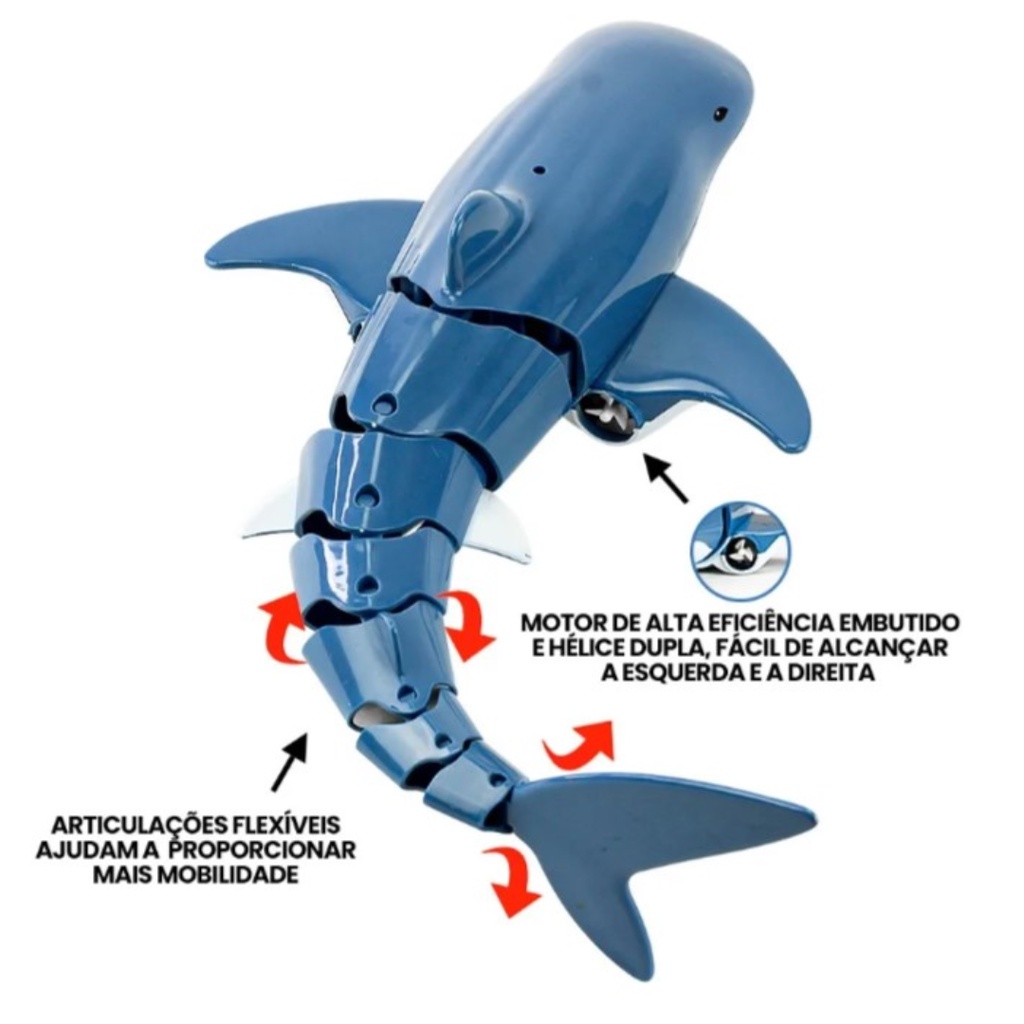 MOTOR DE ALTA EFICIÊNCIA EMBUTIDO E HÉLICE DUPLA, FÁCIL DE ALCANÇAR A ESQUERDA E A DIREITA

ARTICULAÇÕES FLEXÍVEIS AJUDAM A PROPORCIONAR MAIS MOBILIDADE