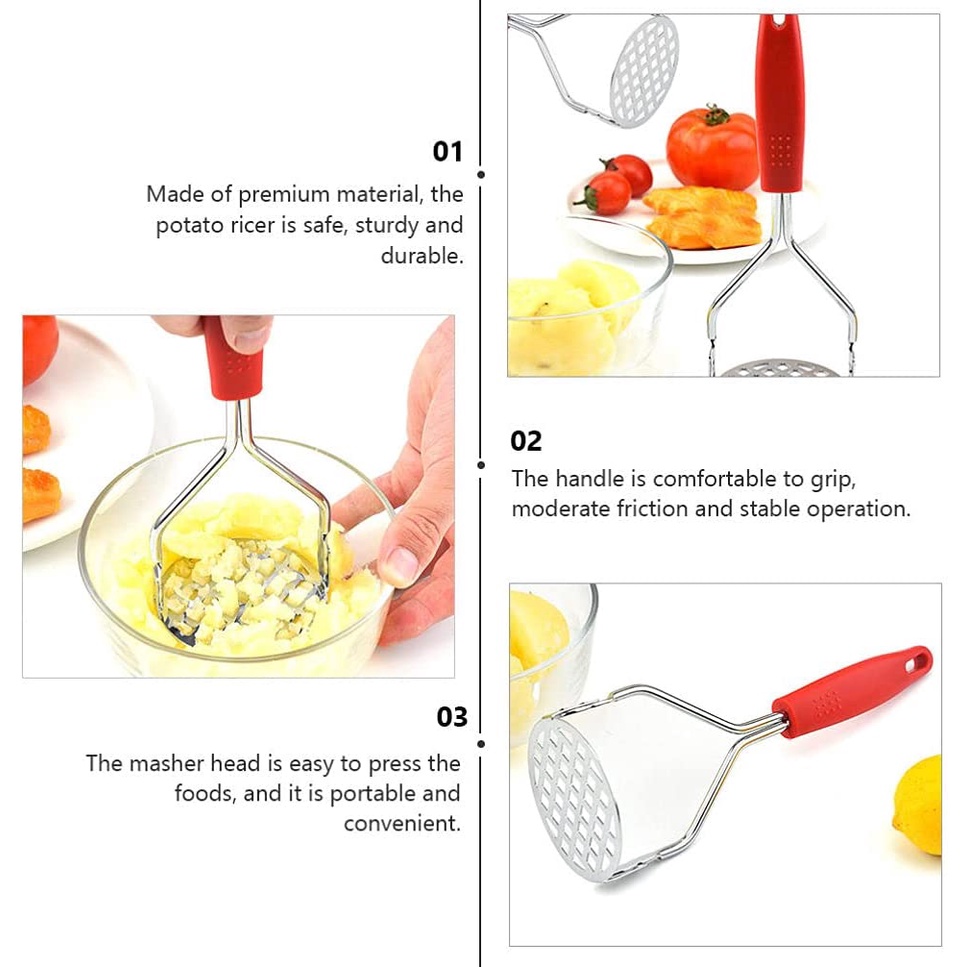 01

Made of premium material, the potato ricer is safe, sturdy and durable.

02

The handle is comfortable to grip, moderate friction and stable operation.

03

The masher head is easy to press the foods, and it is portable and convenient.