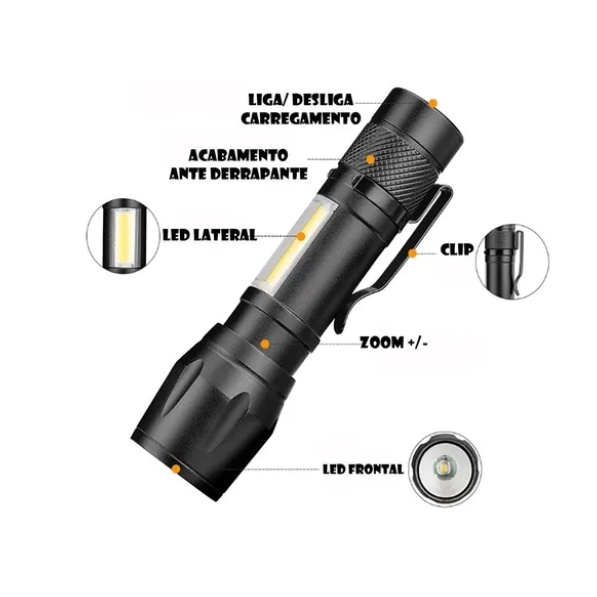 LIGA/ DESLIGA
CARREGAMENTO

ACABAMENTO
ANTE DERRAPANTE

LED LATERAL

CLIP

ZOOM +/-

LED FRONTAL