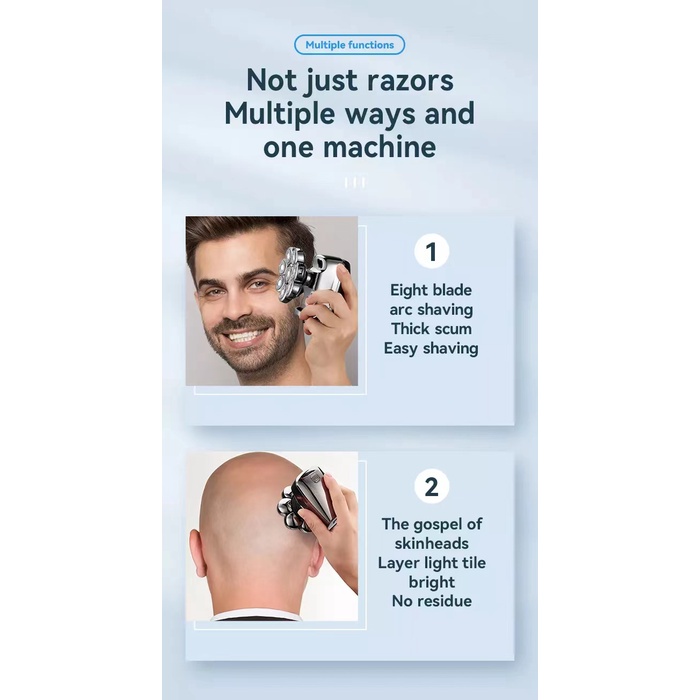 Multiple functions

Not just razors
Multiple ways and one machine

1

Eight blade arc shaving
Thick scum
Easy shaving

2

The gospel of skinheads
Layer light tile bright
No residue