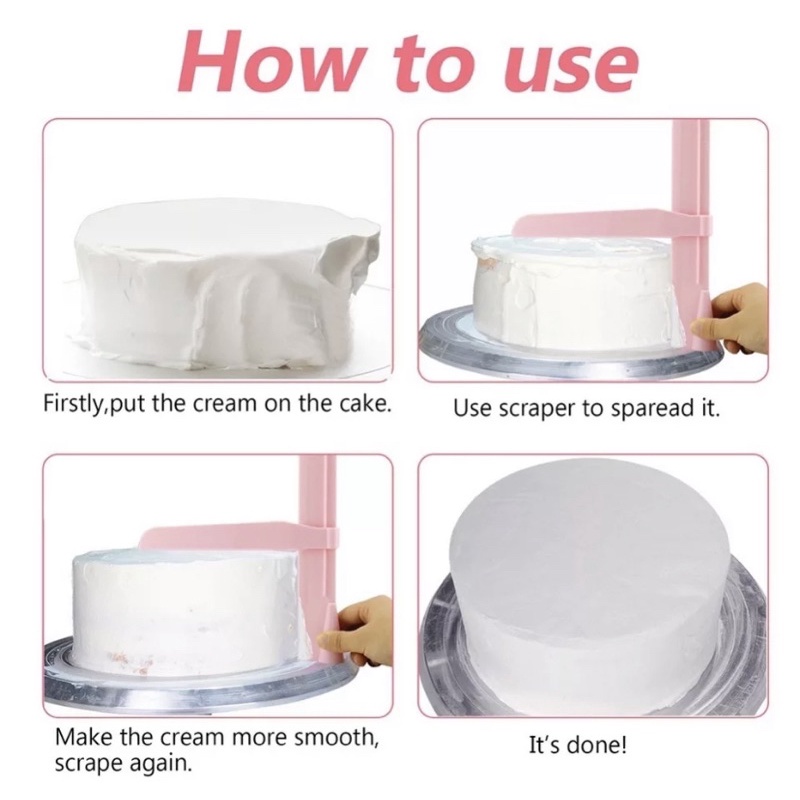 How to use

Firstly,put the cream on the cake.

Use scraper to sparead it.

Make the cream more smooth, scrape again.

It's done!