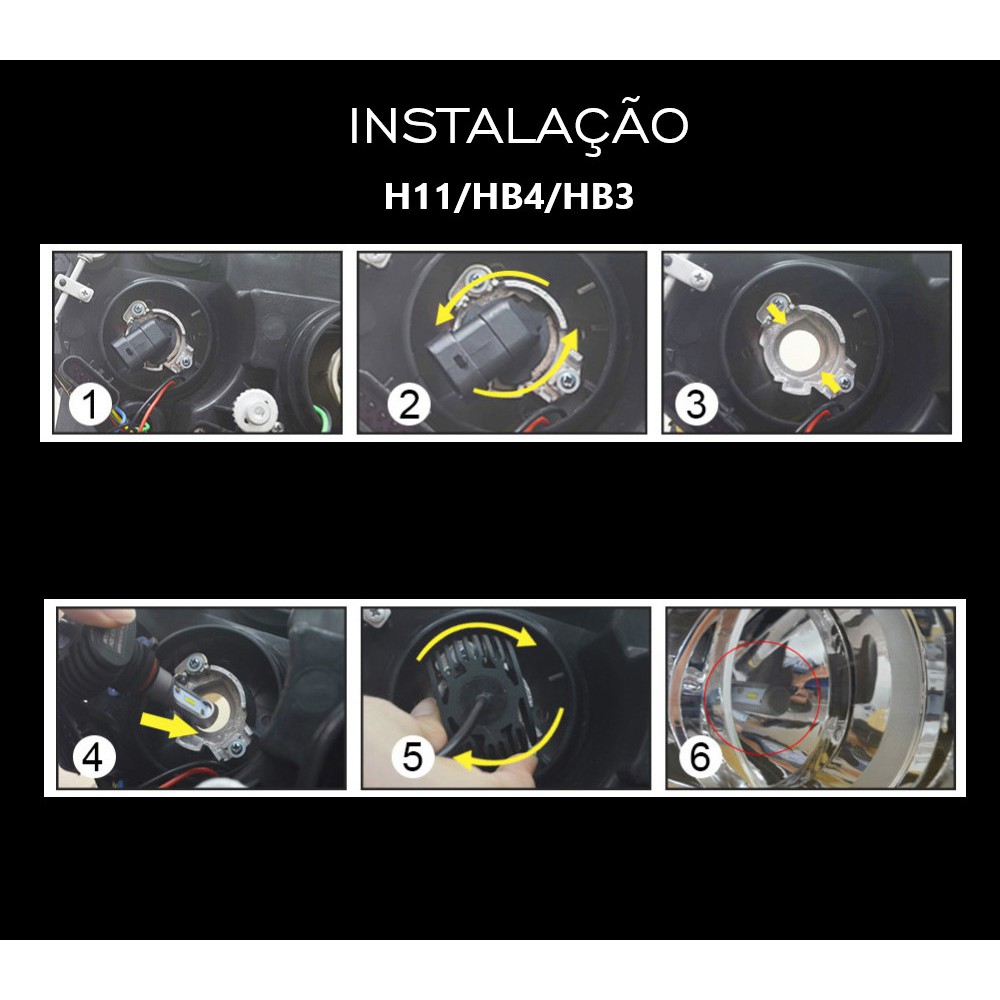 INSTALAÇÃO

H11/HB4/HB3

1

2

3

4

5

6