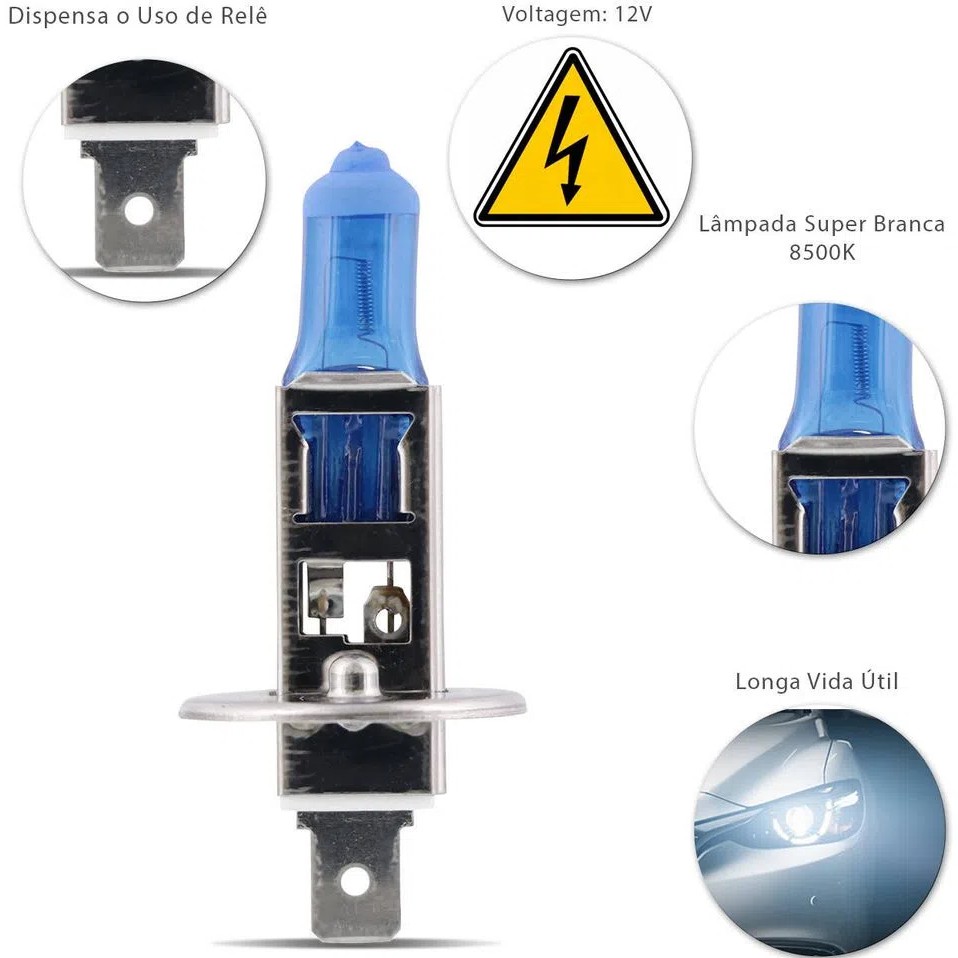 Dispensa o Uso de Relê

Voltagem: 12V

Lâmpada Super Branca 8500K

Longa Vida Útil