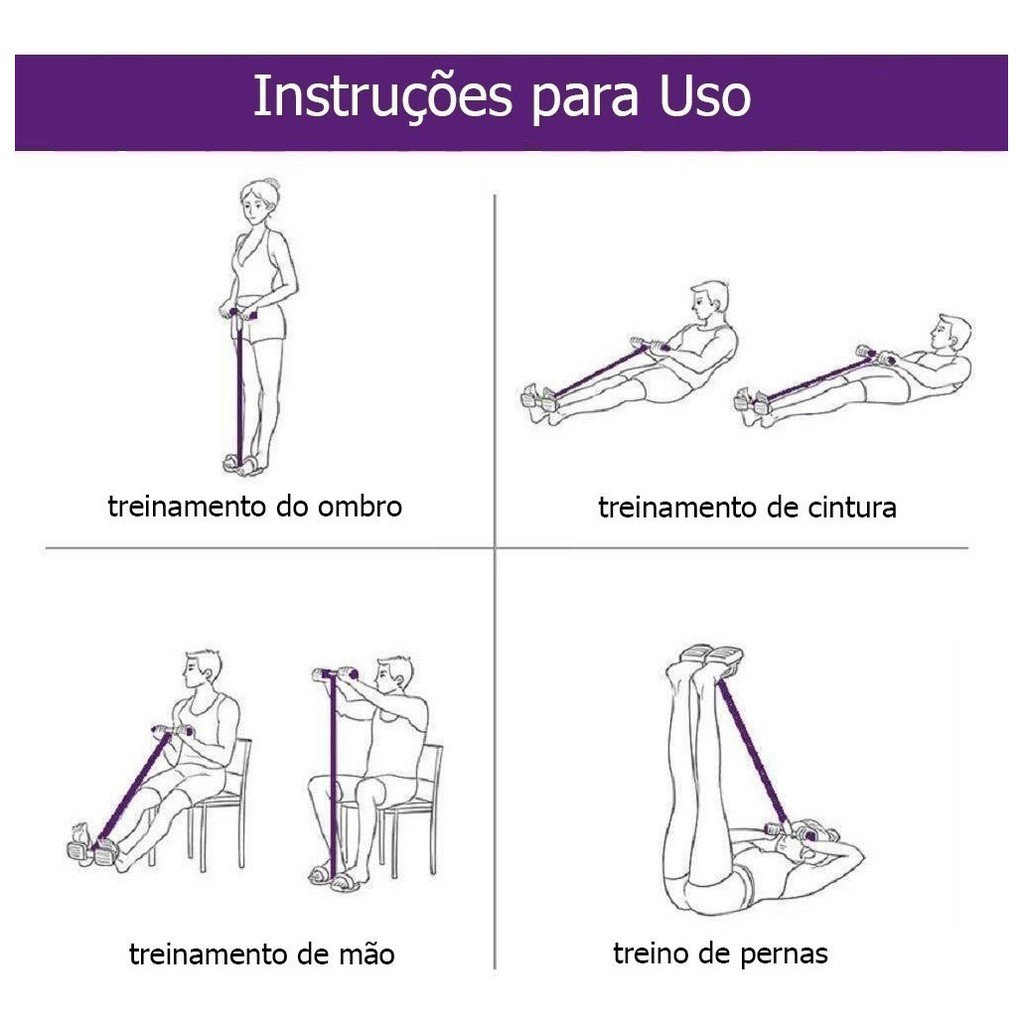 Instruções para Uso

treinamento do ombro

treinamento de cintura

treinamento de mão

treino de pernas