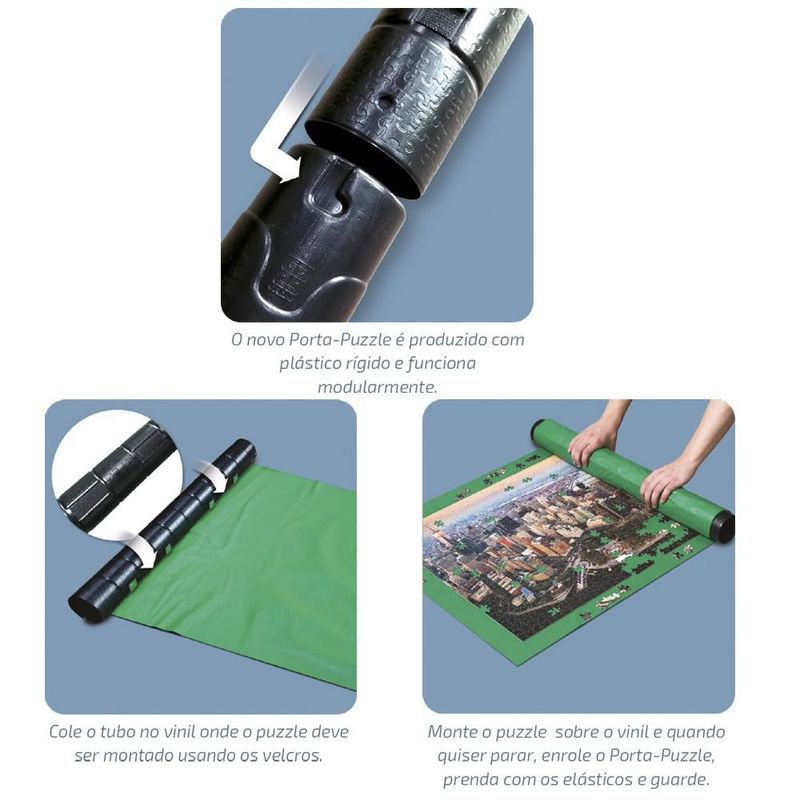 O novo Porta-Puzzle é produzido com plástico rígido e funciona modularmente.

Cole o tubo no vinil onde o puzzle deve ser montado usando os velcros.

Monte o puzzle sobre o vinil e quando quiser parar, enrole o Porta-Puzzle, prenda com os elásticos e guarde.