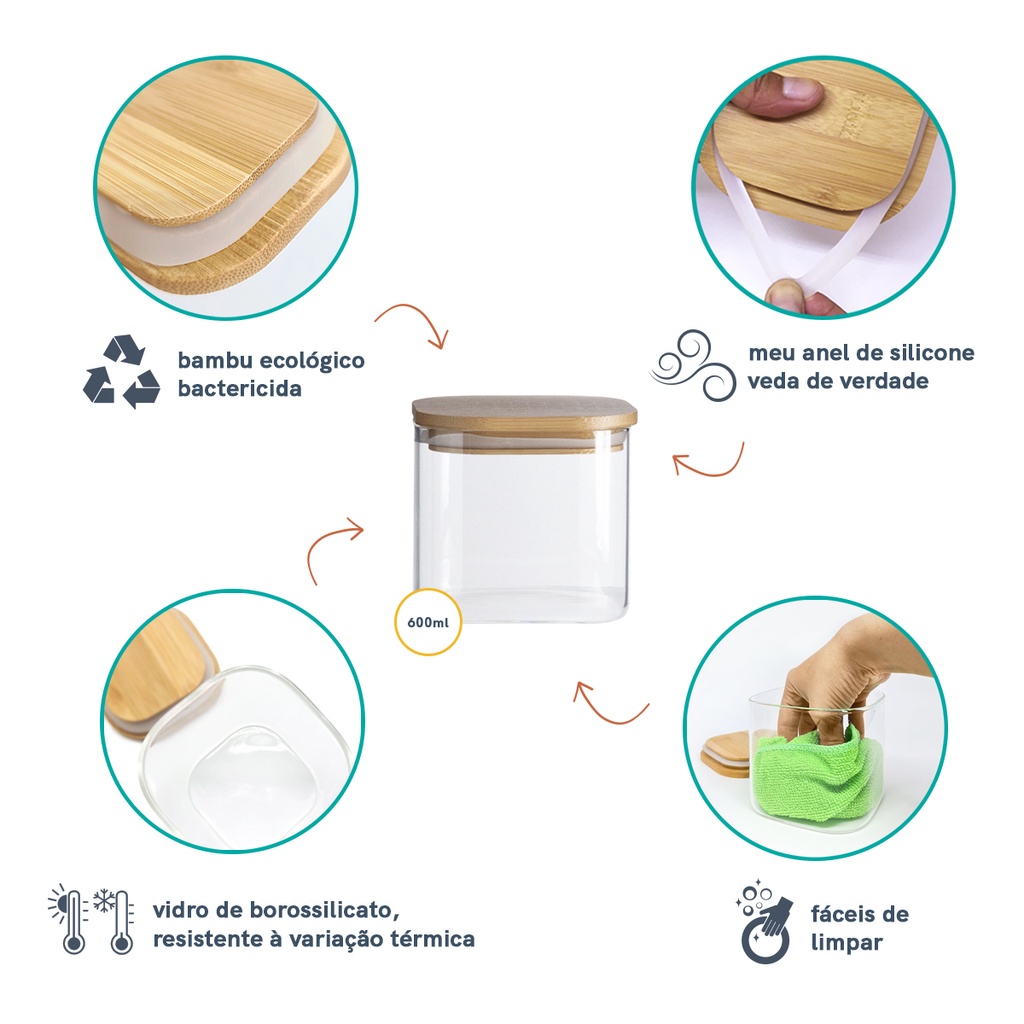 bambu ecológico bactericida

meu anel de silicone veda de verdade

600ml

vidro de borossilicato, resistente à variação térmica

fáceis de limpar