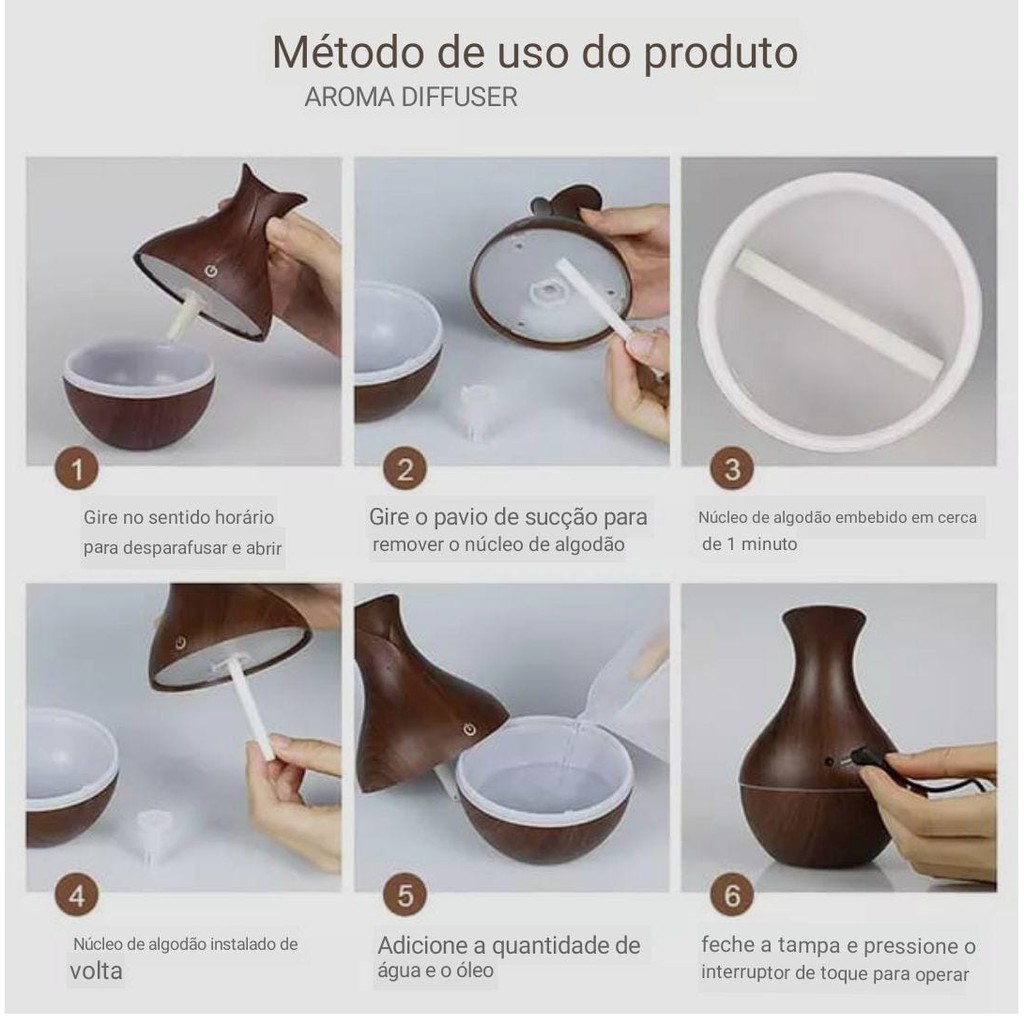 Método de uso do produto
AROMA DIFFUSER

1
Gire no sentido horário para desparafusar e abrir

2
Gire o pavio de sucção para remover o núcleo de algodão

3
Núcleo de algodão embebido em cerca de 1 minuto

4
Núcleo de algodão instalado de volta

5
Adicione a quantidade de água e o óleo

6
feche a tampa e pressione o interruptor de toque para operar