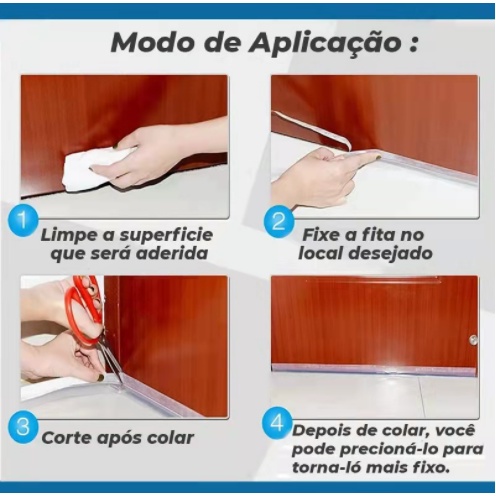 Modo de Aplicação :

1
Limpe a superficie que será aderida

2
Fixe a fita no local desejado

3
Corte após colar

4
Depois de colar, você pode precioná-lo para torna-ló mais fixo.