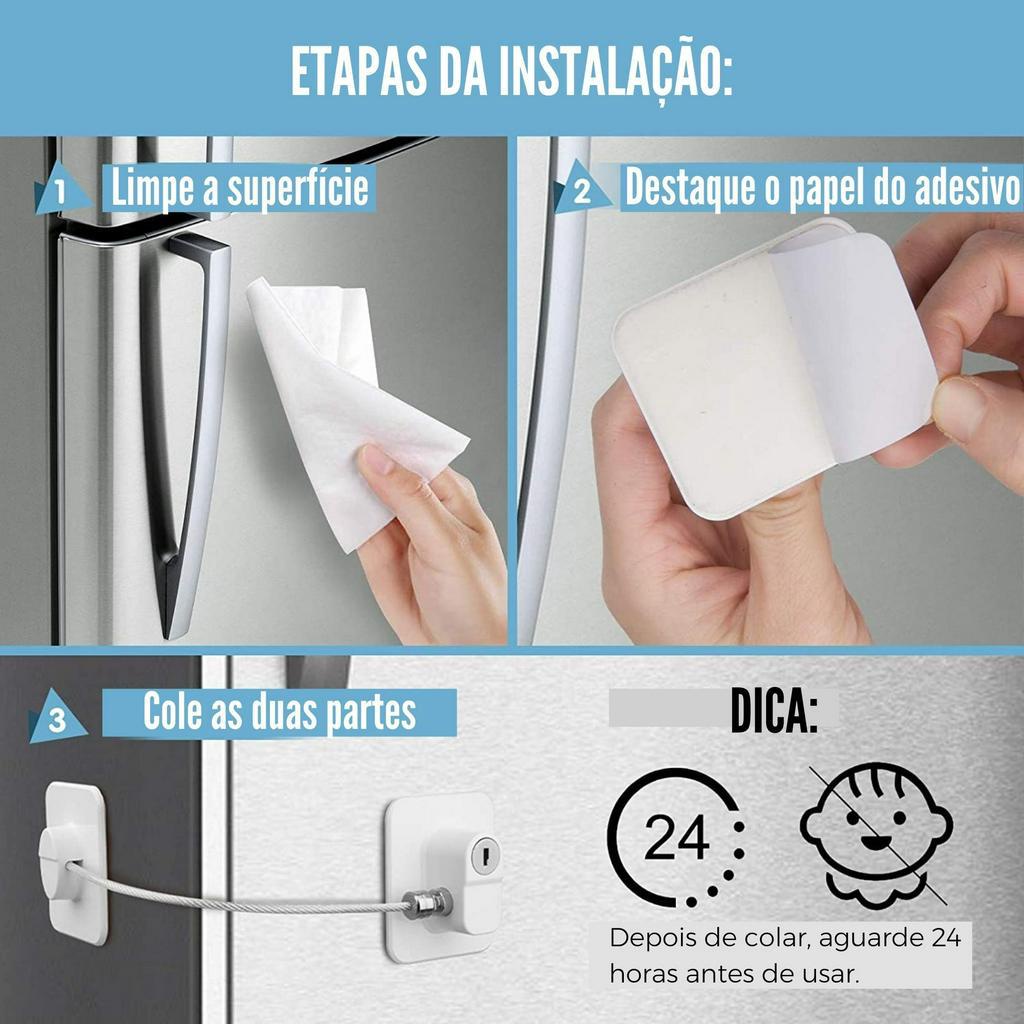 ETAPAS DA INSTALAÇÃO:

1 Limpe a superfície

2 Destaque o papel do adesivo

3 Cole as duas partes

DICA:

24

Depois de colar, aguarde 24 horas antes de usar.