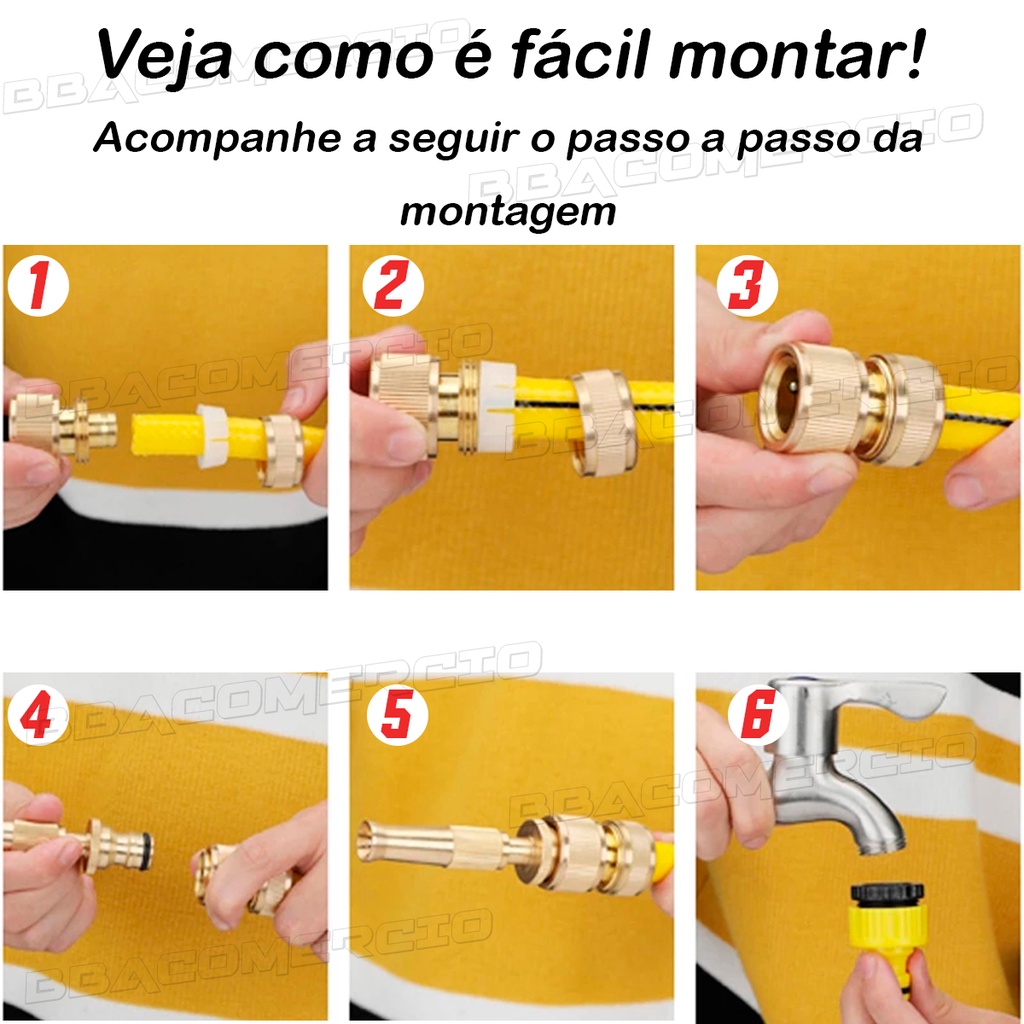 Veja como é fácil montar!

Acompanhe a seguir o passo a passo da montagem

BBACOMERCIO

1

2

3

4

5

6