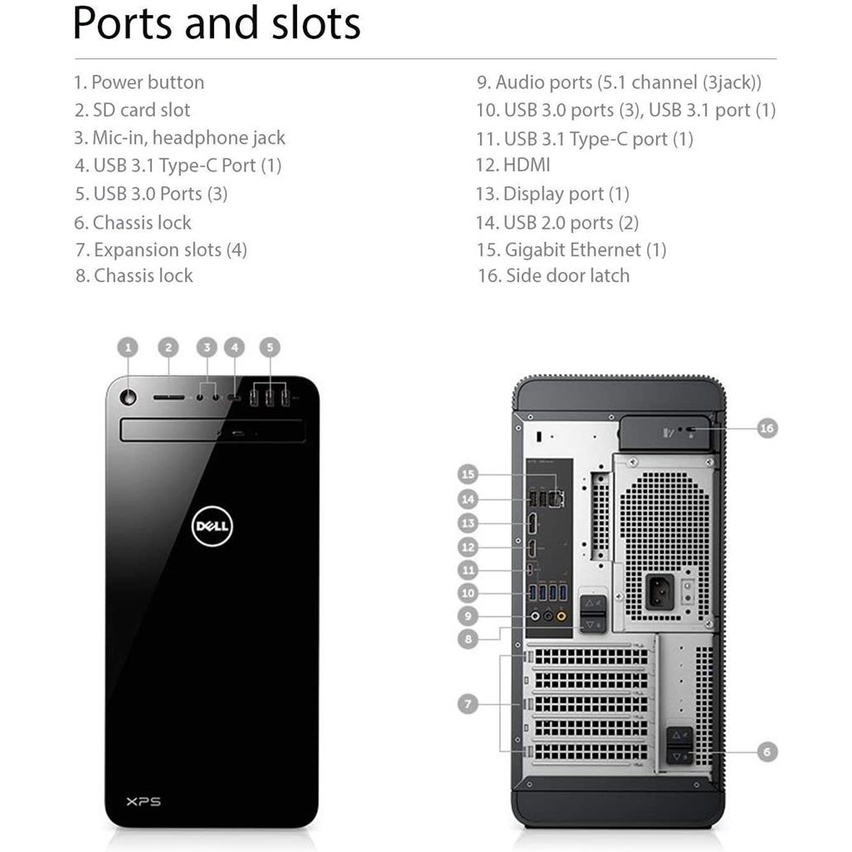 Ports and slots

1. Power button
2. SD card slot
3. Mic-in, headphone jack
4. USB 3.1 Type-C Port (1)
5. USB 3.0 Ports (3)
6. Chassis lock
7. Expansion slots (4)
8. Chassis lock

9. Audio ports (5.1 channel (3jack))
10. USB 3.0 ports (3), USB 3.1 port (1)
11. USB 3.1 Type-C port (1)
12. HDMI
13. Display port (1)
14. USB 2.0 ports (2)
15. Gigabit Ethernet (1)
16. Side door latch

1 2 3 4 5

DELL

XPS

16
15
14
13
12
11
10
9
8
7
6