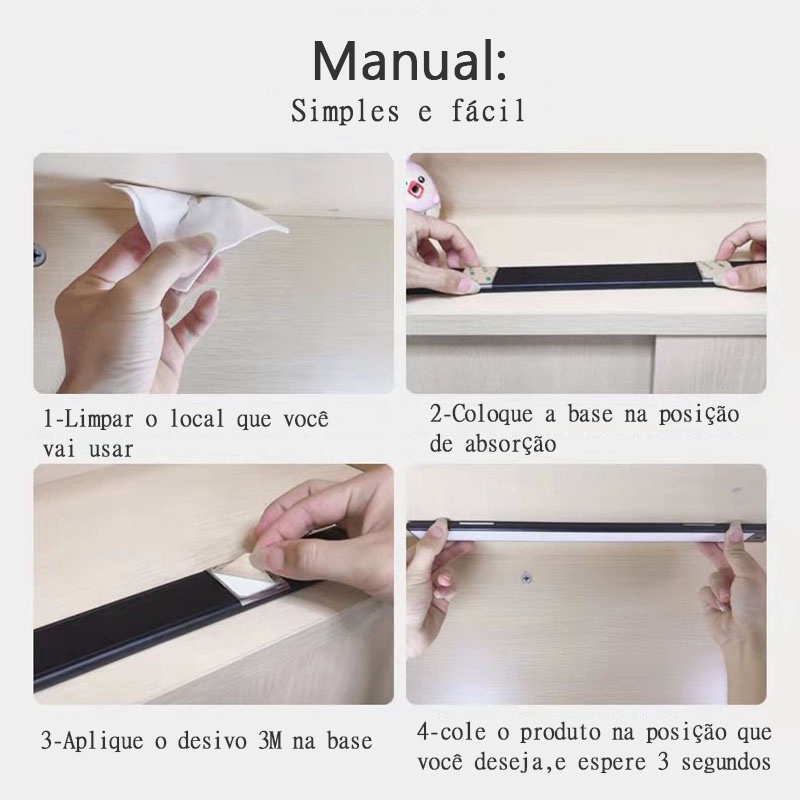 Manual:
Simples e fácil

1-Limpar o local que você vai usar

2-Coloque a base na posição de absorção

3-Aplique o desivo 3M na base

4-cole o produto na posição que você deseja,e espere 3 segundos