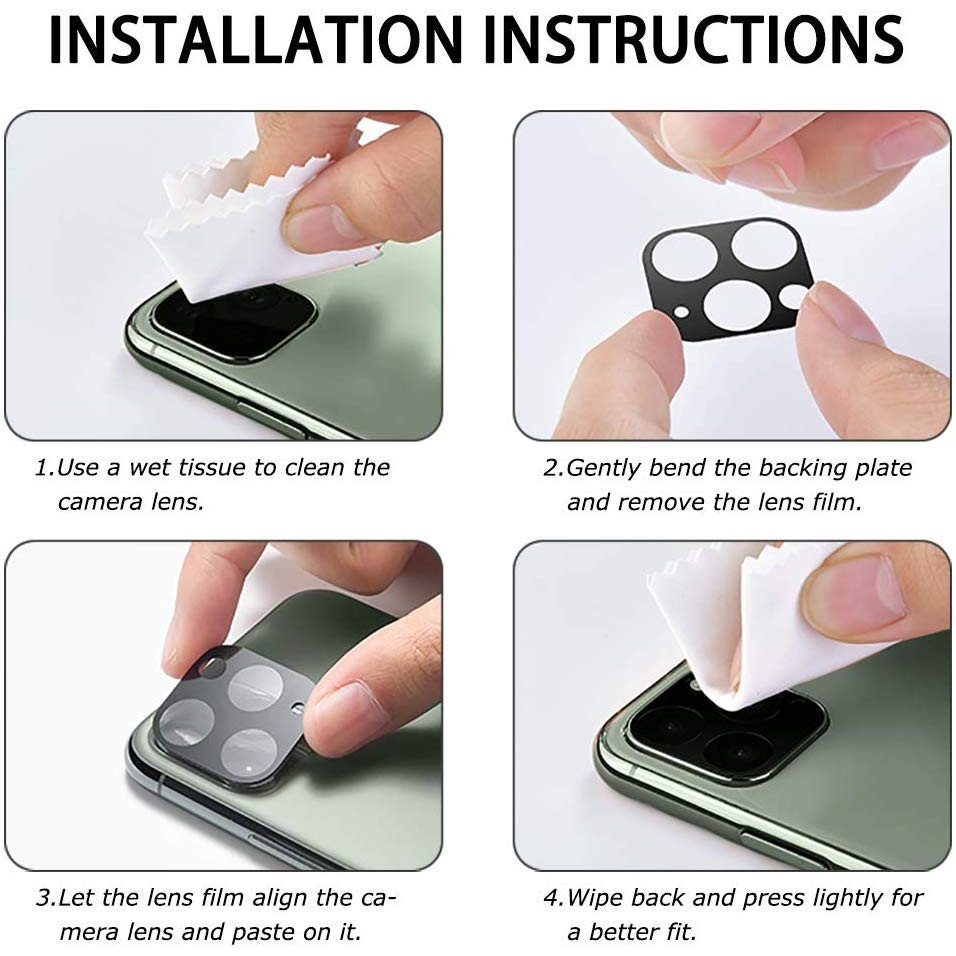 INSTALLATION INSTRUCTIONS

1.Use a wet tissue to clean the camera lens.

2.Gently bend the backing plate and remove the lens film.

3.Let the lens film align the camera lens and paste on it.

4.Wipe back and press lightly for a better fit.