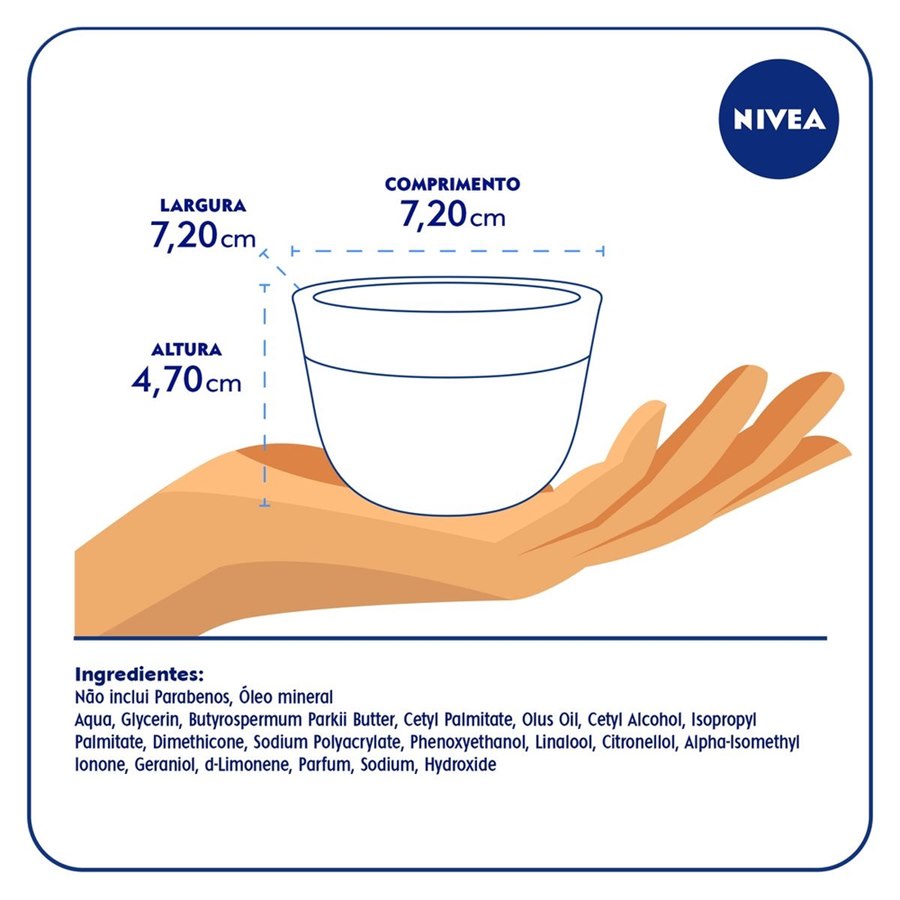 NIVEA

LARGURA
7,20cm

COMPRIMENTO
7,20cm

ALTURA
4,70cm

Ingredientes:
Não inclui Parabenos, Óleo mineral
Aqua, Glycerin, Butyrospermum Parkii Butter, Cetyl Palmitate, Olus Oil, Cetyl Alcohol, Isopropyl Palmitate, Dimethicone, Sodium Polyacrylate, Phenoxyethanol, Linalool, Citronellol, Alpha-Isomethyl Ionone, Geraniol, d-Limonene, Parfum, Sodium, Hydroxide