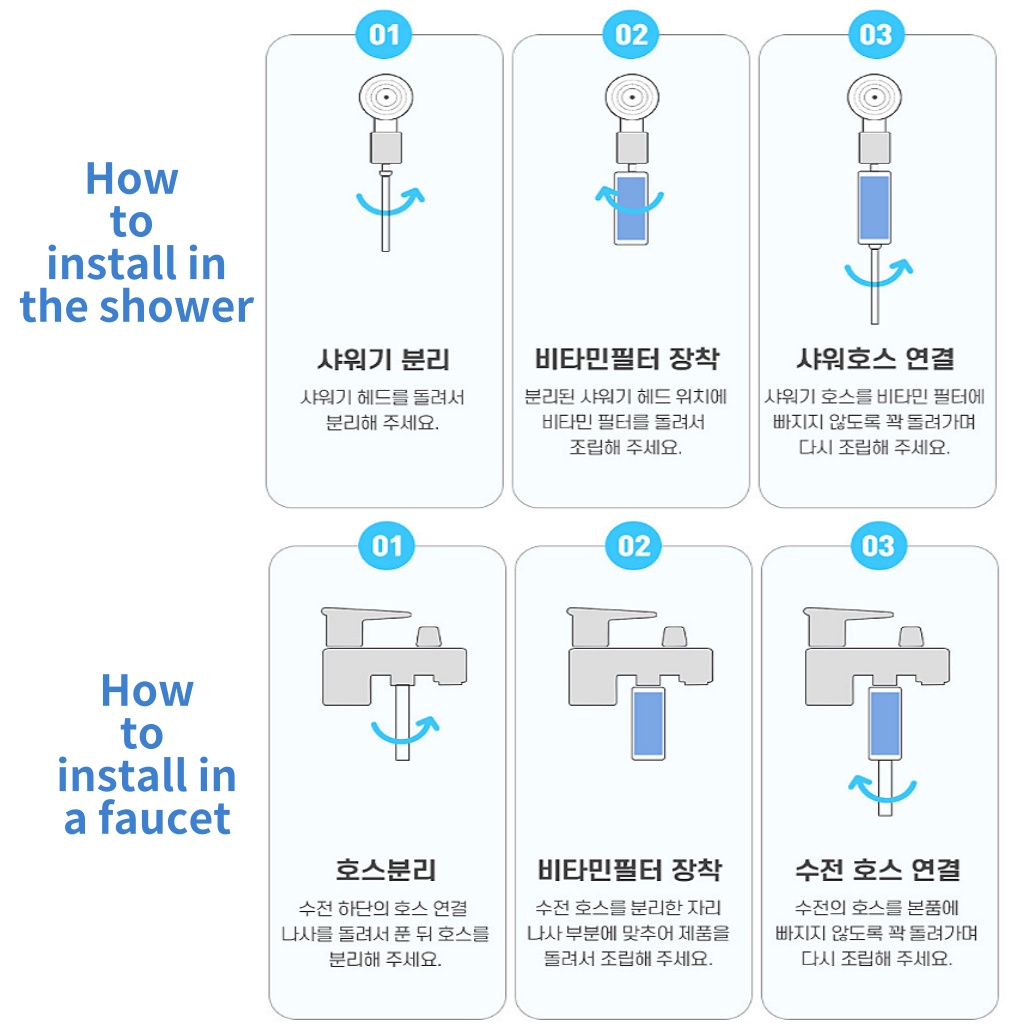 How to install in the shower

01

샤워기 분리

샤워기 헤드를 돌려서 분리해 주세요.

02

비타민필터 장착

분리된 샤워기 헤드 위치에 비타민 필터를 돌려서 조립해 주세요.

03

샤워호스 연결

샤워기 호스를 비타민 필터에 빠지지 않도록 꽉 돌려가며 다시 조립해 주세요.

How to install in a faucet

01

호스분리

수전 하단의 호스 연결 나사를 돌려서 푼 뒤 호스를 분리해 주세요.

02

비타민필터 장착

수전 호스를 분리한 자리 나사 부분에 맞추어 제품을 돌려서 조립해 주세요.

03

수전 호스 연결

수전의 호스를 본품에 빠지지 않도록 꽉 돌려가며 다시 조립해 주세요.