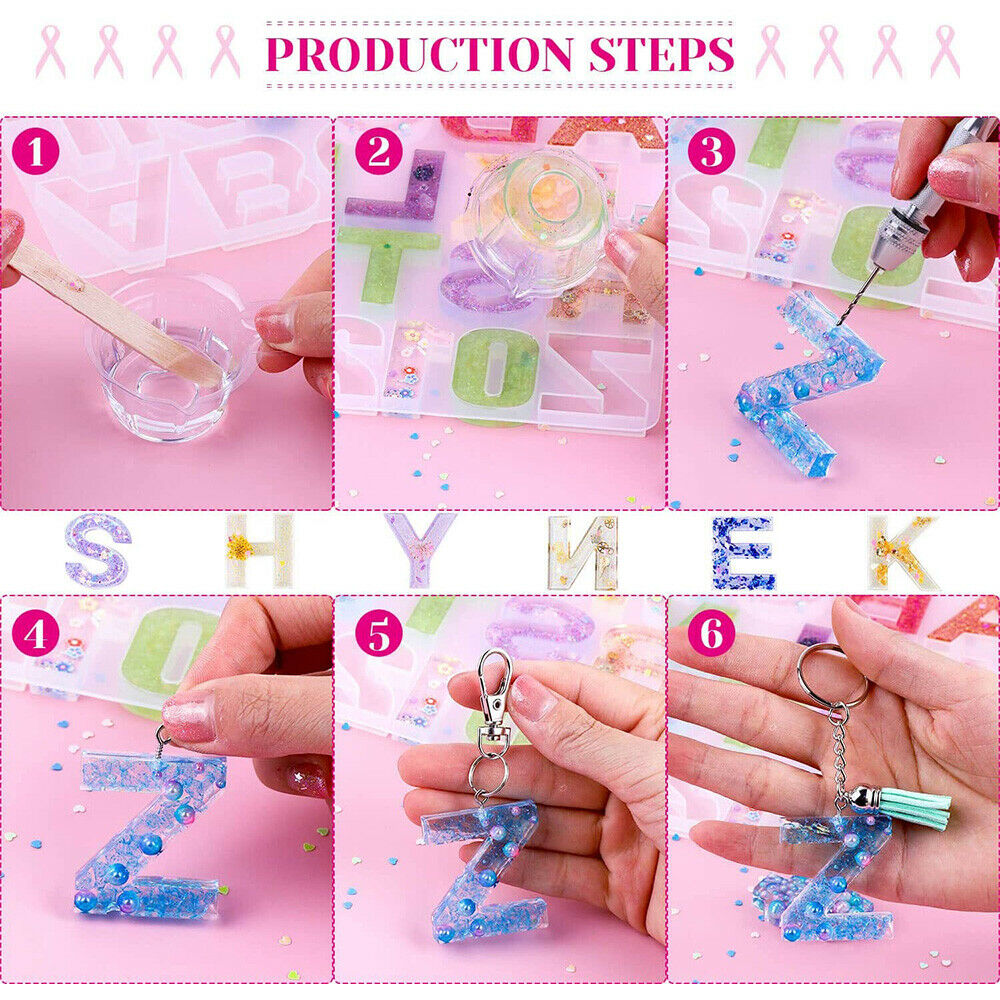 PRODUCTION STEPS

1

2

3

S H Y N E K

4

5

6