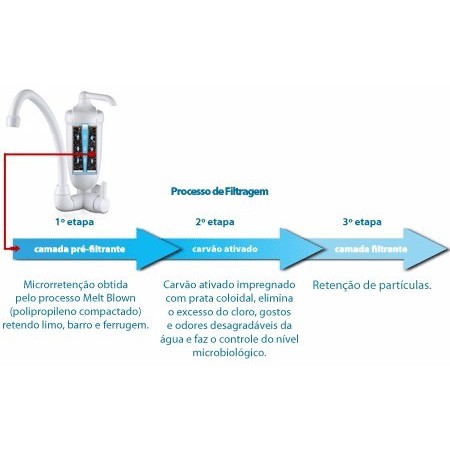 Processo de Filtragem

1º etapa

camada pré-filtrante

Microrretenção obtida pelo processo Melt Blown (polipropileno compactado) retendo limo, barro e ferrugem.

2º etapa

carvão ativado

Carvão ativado impregnado com prata coloidal, elimina o excesso do cloro, gostos e odores desagradáveis da água e faz o controle do nível microbiológico.

3º etapa

camada filtrante

Retenção de partículas.