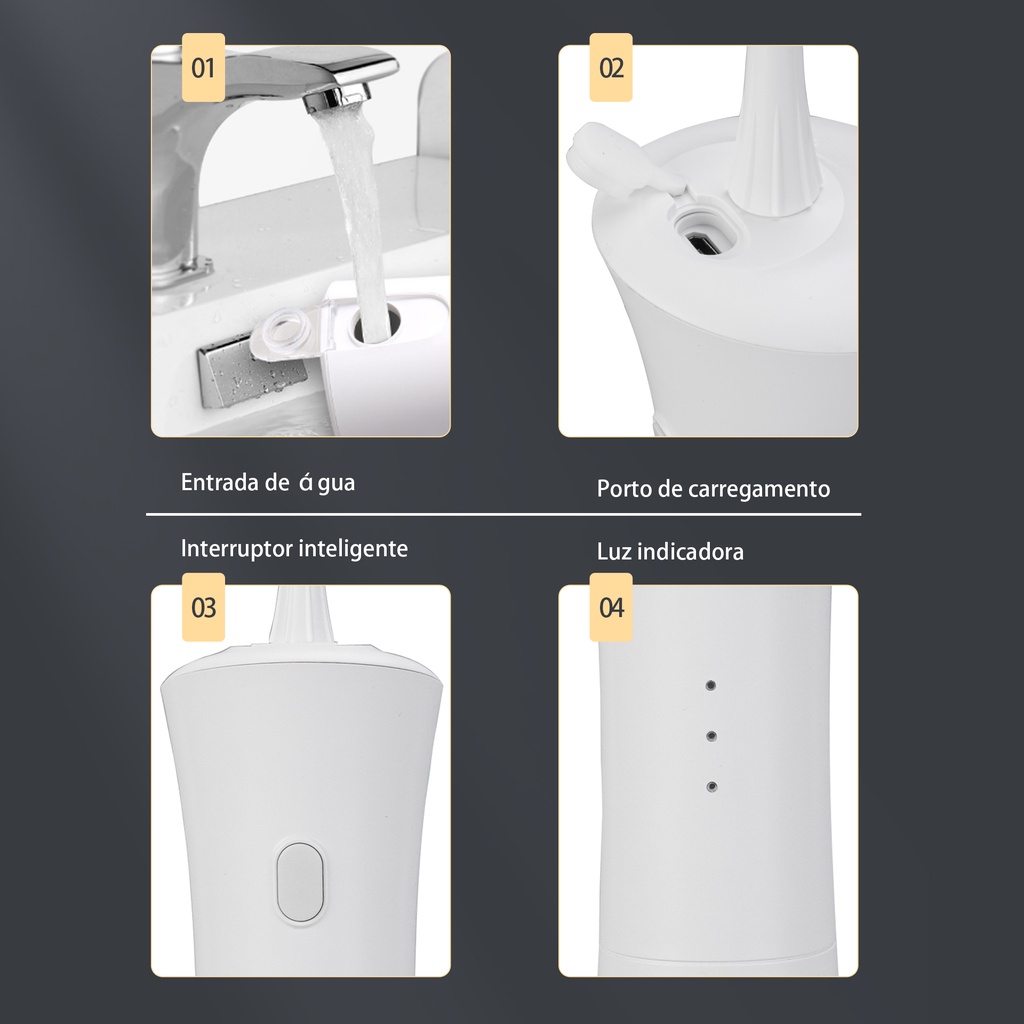 01

02

Entrada de á gua

Porto de carregamento

Interruptor inteligente

Luz indicadora

03

04