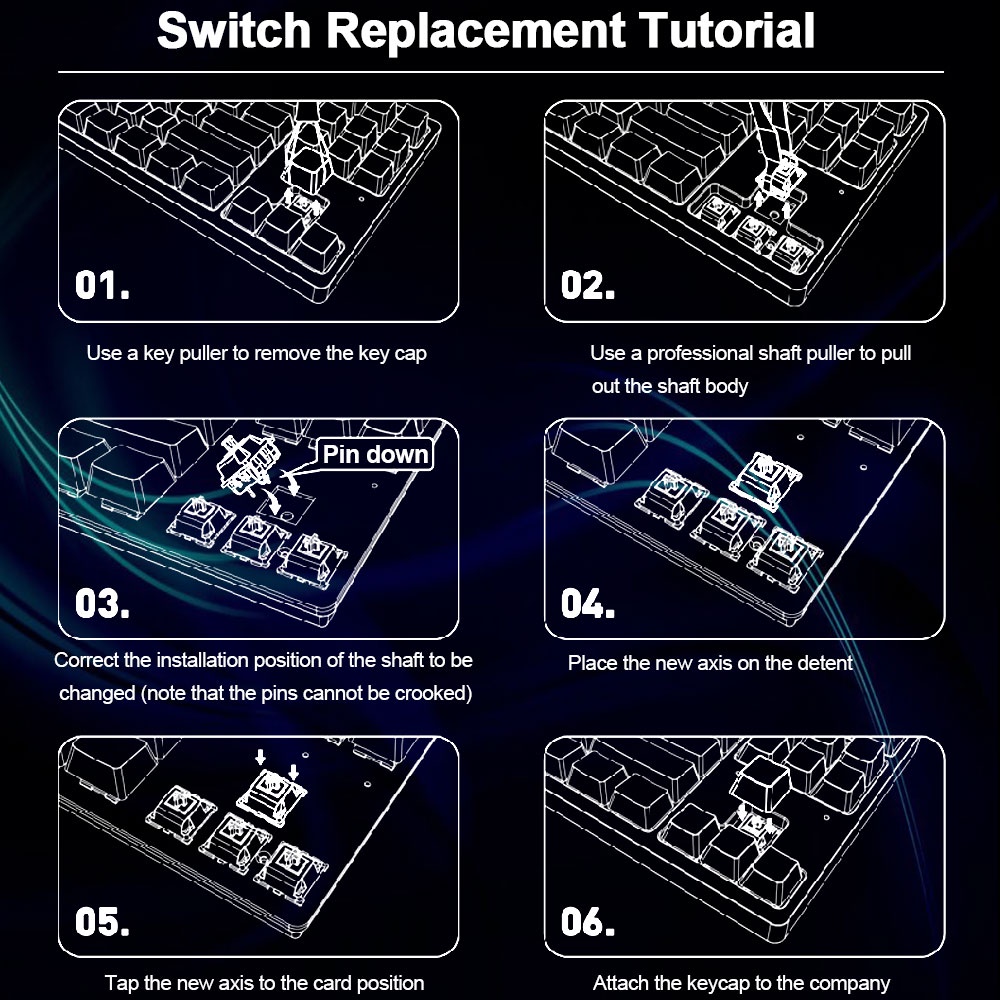 Switch Replacement Tutorial

01.

Use a key puller to remove the key cap

02.

Use a professional shaft puller to pull out the shaft body

Pin down

03.

Correct the installation position of the shaft to be changed (note that the pins cannot be crooked)

04.

Place the new axis on the detent

05.

Tap the new axis to the card position

06.

Attach the keycap to the company