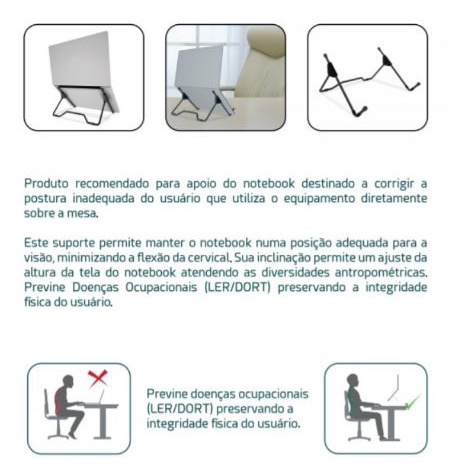 Produto recomendado para apoio do notebook destinado a corrigir a postura inadequada do usuário que utiliza o equipamento diretamente sobre a mesa.

Este suporte permite manter o notebook numa posição adequada para a visão, minimizando a flexão da cervical. Sua inclinação permite um ajuste da altura da tela do notebook atendendo as diversidades antropométricas. Previne Doenças Ocupacionais (LER/DORT) preservando a integridade física do usuário.

Previne doenças ocupacionais (LER/DORT) preservando a integridade física do usuário.