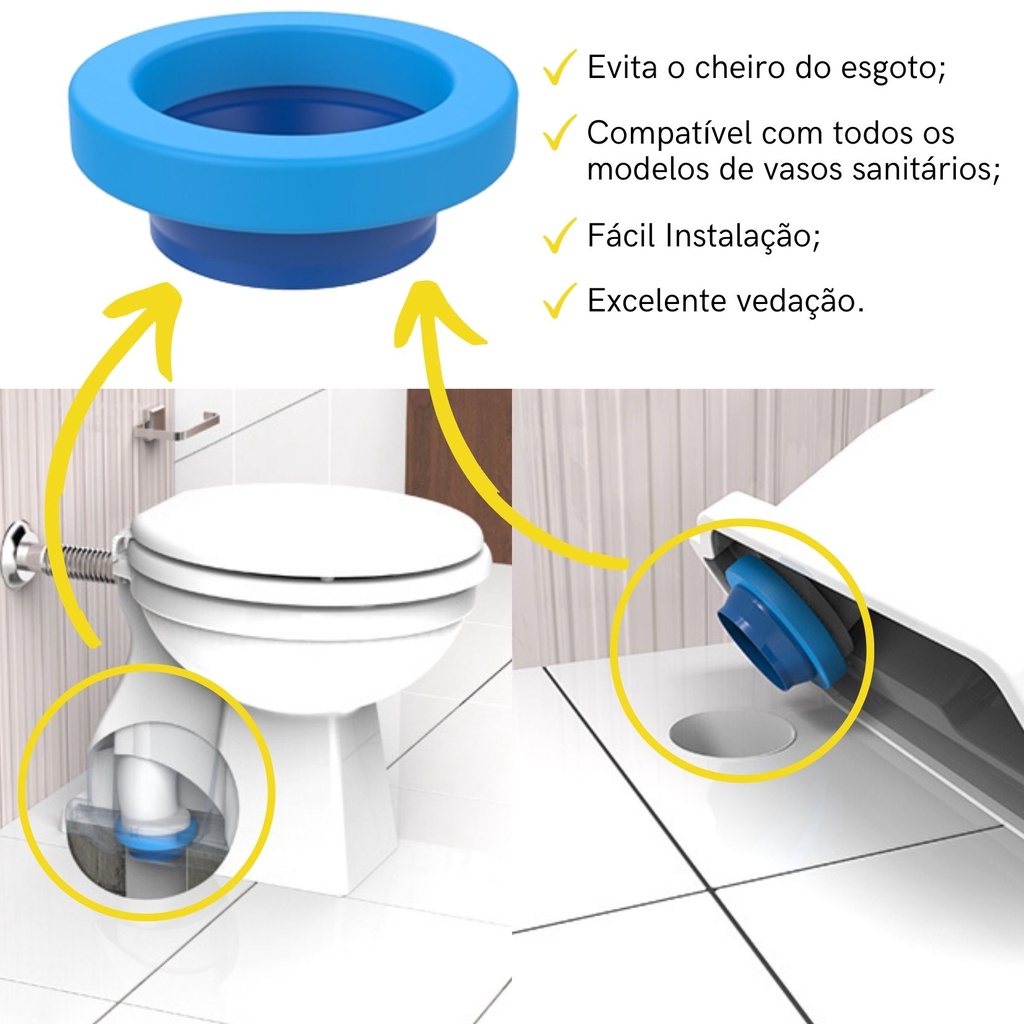 ✓ Evita o cheiro do esgoto;

✓ Compatível com todos os modelos de vasos sanitários;

✓ Fácil Instalação;

✓ Excelente vedação.