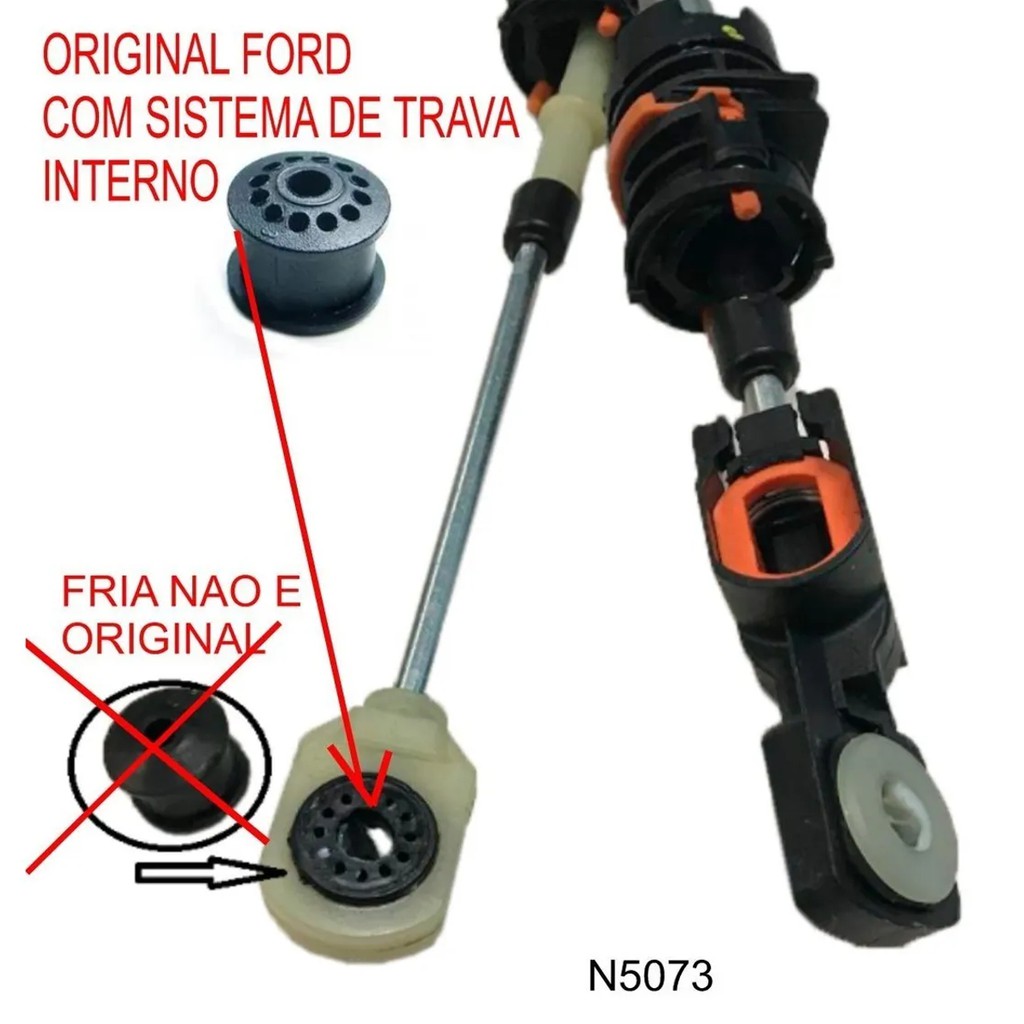 ORIGINAL FORD
COM SISTEMA DE TRAVA
INTERNO

FRIA NAO E
ORIGINAL

N5073