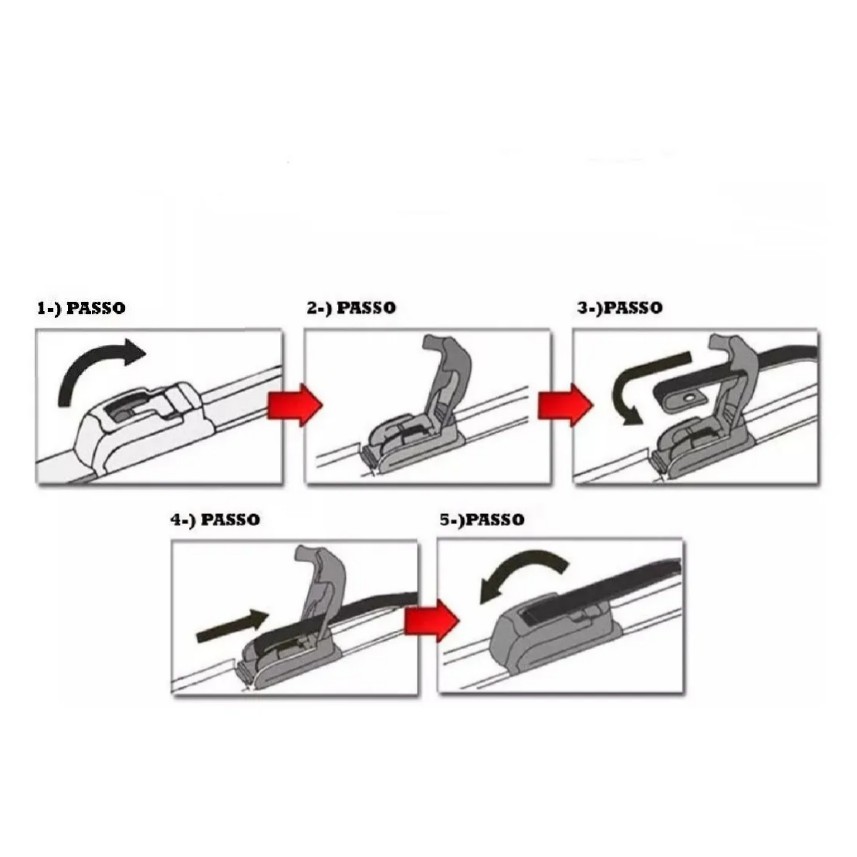 1-) PASSO

2-) PASSO

3-)PASSO

4-) PASSO

5-)PASSO