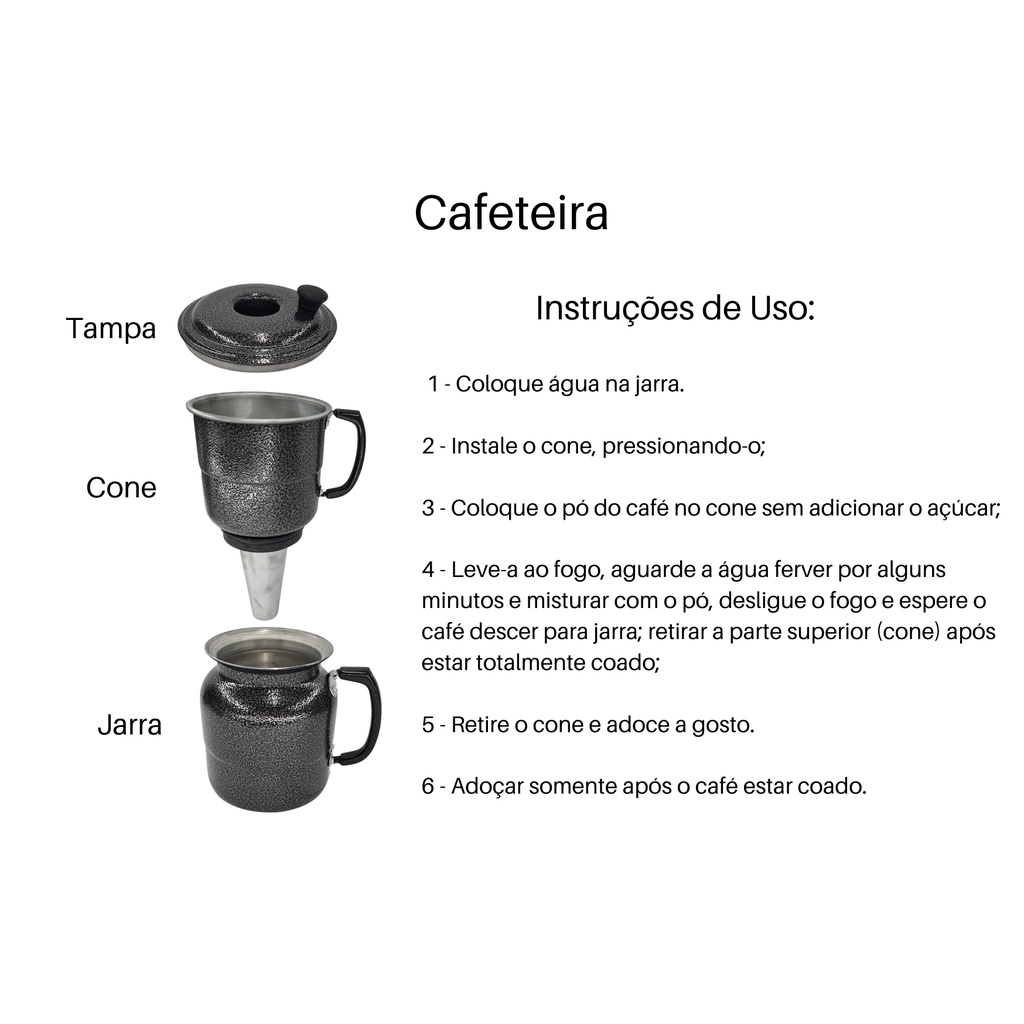 Cafeteira

Tampa

Cone

Jarra

Instruções de Uso:

1 - Coloque água na jarra.

2 - Instale o cone, pressionando-o;

3 - Coloque o pó do café no cone sem adicionar o açúcar;

4 - Leve-a ao fogo, aguarde a água ferver por alguns minutos e misturar com o pó, desligue o fogo e espere o café descer para jarra; retirar a parte superior (cone) após estar totalmente coado;

5 - Retire o cone e adoce a gosto.

6 - Adoçar somente após o café estar coado.