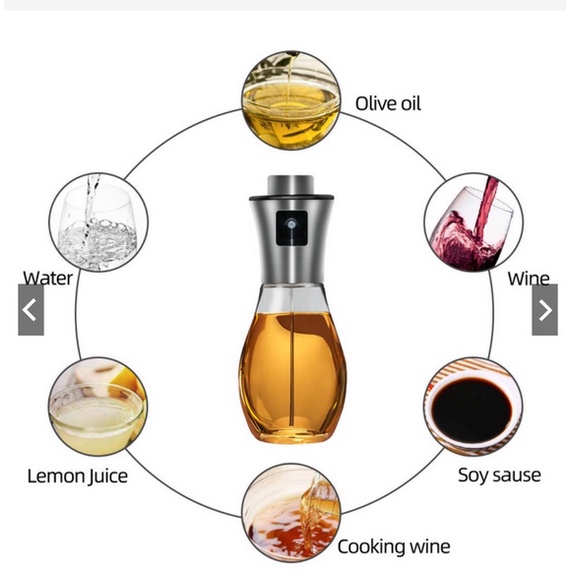 Olive oil

Water

Wine

Lemon Juice

Soy sause

Cooking wine