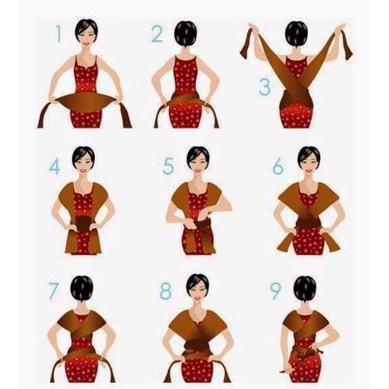 1
2
3
4
5
6
7
8
9